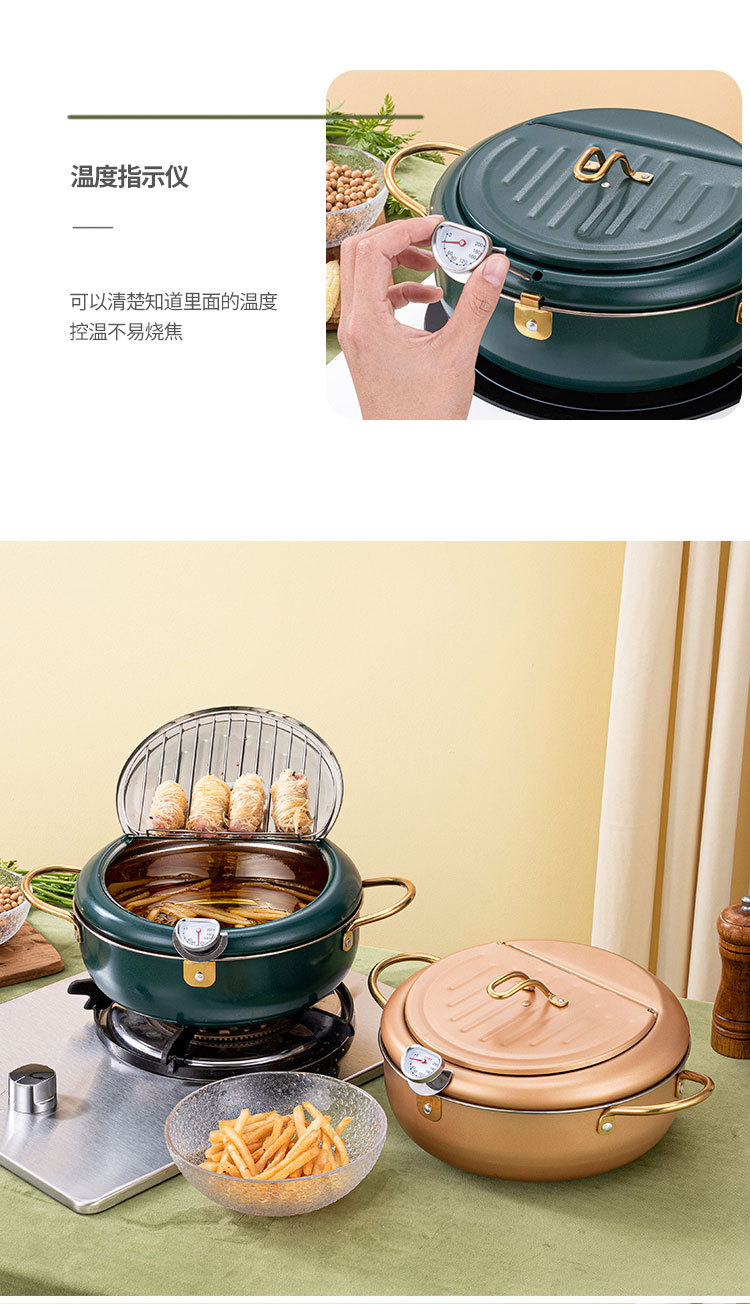 温度指示仪

可以清楚知道里面的温度
控温不易烧焦