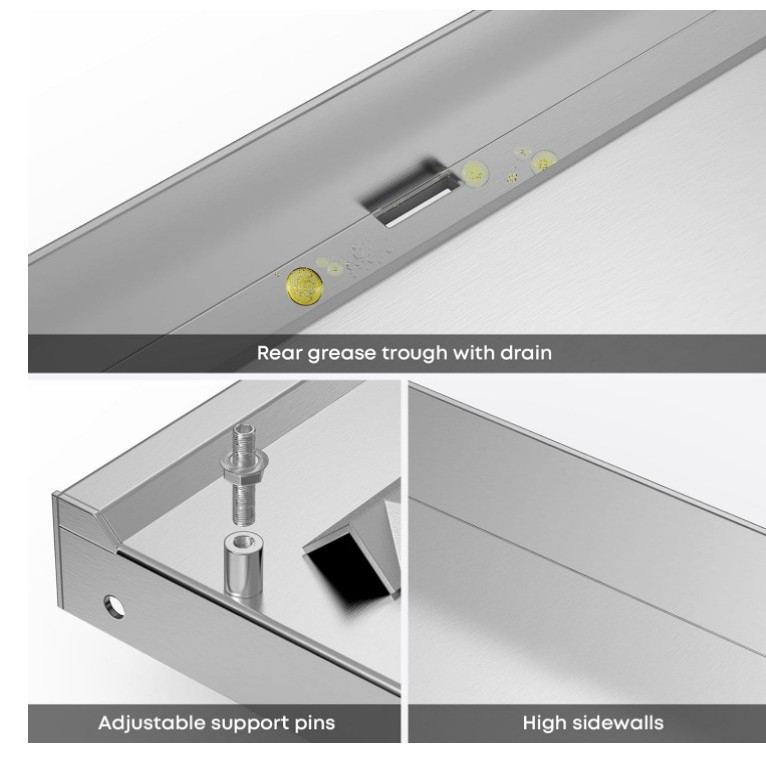 Rear grease trough with drain

Adjustable support pins

High sidewalls