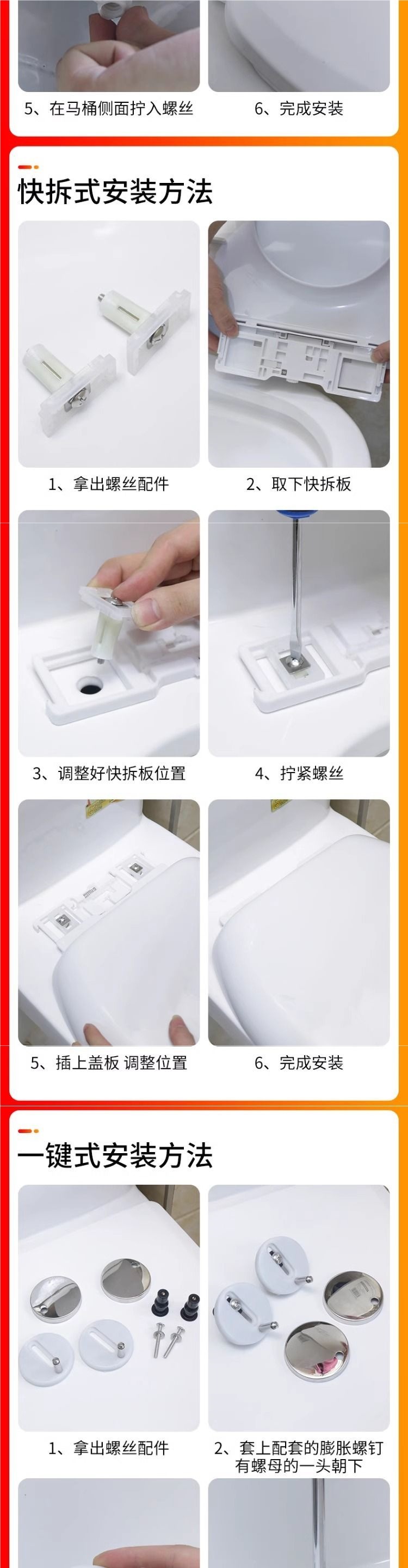 5、在马桶侧面拧入螺丝

6、完成安装

快拆式安装方法

1、拿出螺丝配件

2、取下快拆板

3、调整好快拆板位置

4、拧紧螺丝

5、插上盖板 调整位置

6、完成安装

一键式安装方法

1、拿出螺丝配件

2、套上配套的膨胀螺钉 有螺母的一头朝下