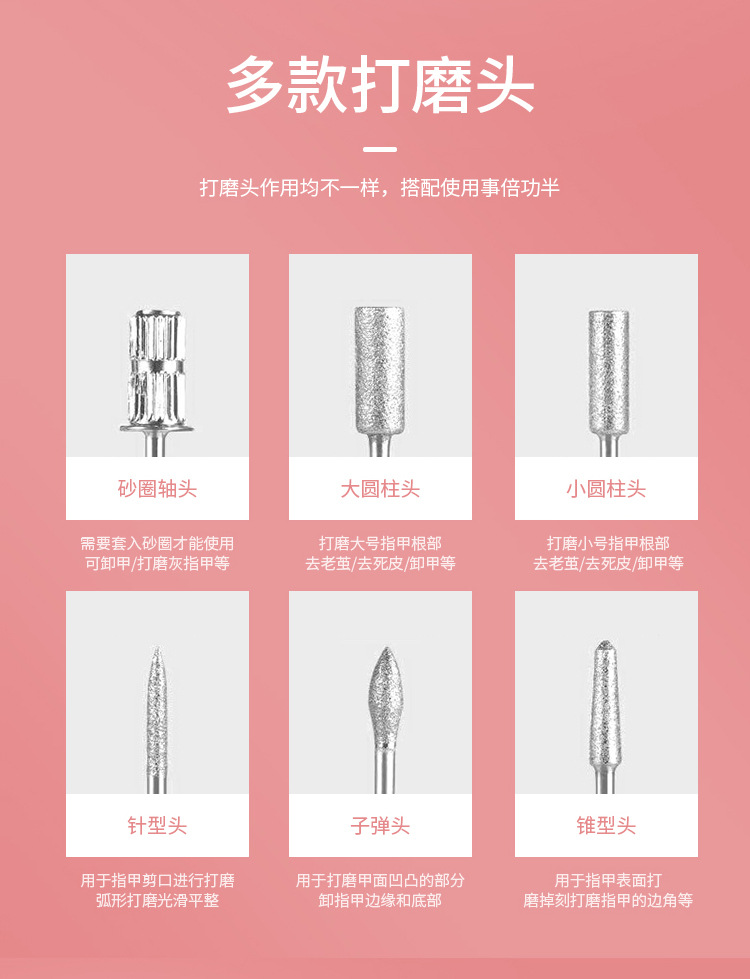 多款打磨头

打磨头作用均不一样，搭配使用事倍功半

砂圈轴头

需要套入砂圈才能使用
可卸甲/打磨灰指甲等

大圆柱头

打磨大号指甲根部
去老茧/去死皮/卸甲等

小圆柱头

打磨小号指甲根部
去老茧/去死皮/卸甲等

针型头

用于指甲剪口进行打磨
弧形打磨光滑平整

子弹头

用于打磨甲面凹凸的部分
卸指甲边缘和底部

锥型头

用于指甲表面打
磨掉刻打磨指甲的边角等