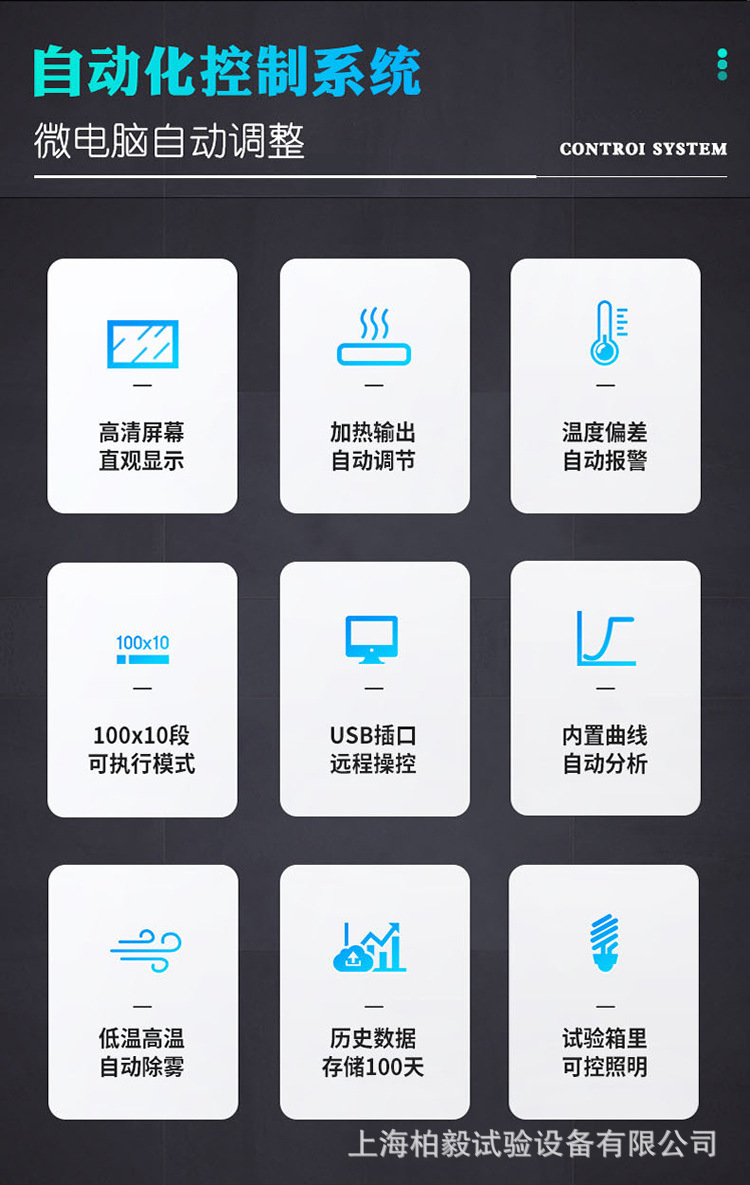 自动化控制系统

微电脑自动调整

CONTROI SYSTEM

高清屏幕
直观显示

加热输出
自动调节

温度偏差
自动报警

100x10

100x10段
可执行模式

USB插口
远程操控

内置曲线
自动分析

低温高温
自动除雾

历史数据
存储100天

试验箱里
可控照明

上海柏毅试验设备有限公司