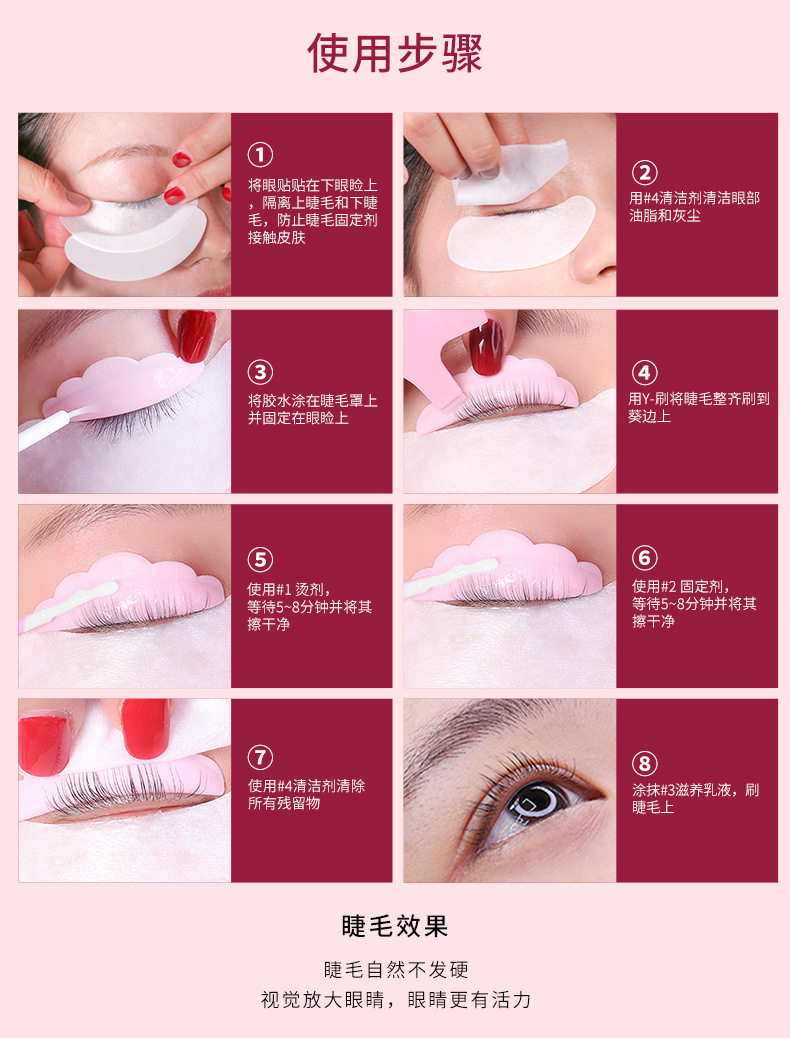 使用步骤

①
将眼贴贴在下眼睑上，隔离上睫毛和下睫毛，防止睫毛固定剂接触皮肤

②
用#4清洁剂清洁眼部油脂和灰尘

③
将胶水涂在睫毛罩上并固定在眼睑上

④
用Y-刷将睫毛整齐刷到葵边上

⑤
使用#1 烫剂，等待5~8分钟并将其擦干净

⑥
使用#2 固定剂，等待5~8分钟并将其擦干净

⑦
使用#4清洁剂清除所有残留物

⑧
涂抹#3滋养乳液，刷睫毛上

睫毛效果

睫毛自然不发硬
视觉放大眼睛，眼睛更有活力