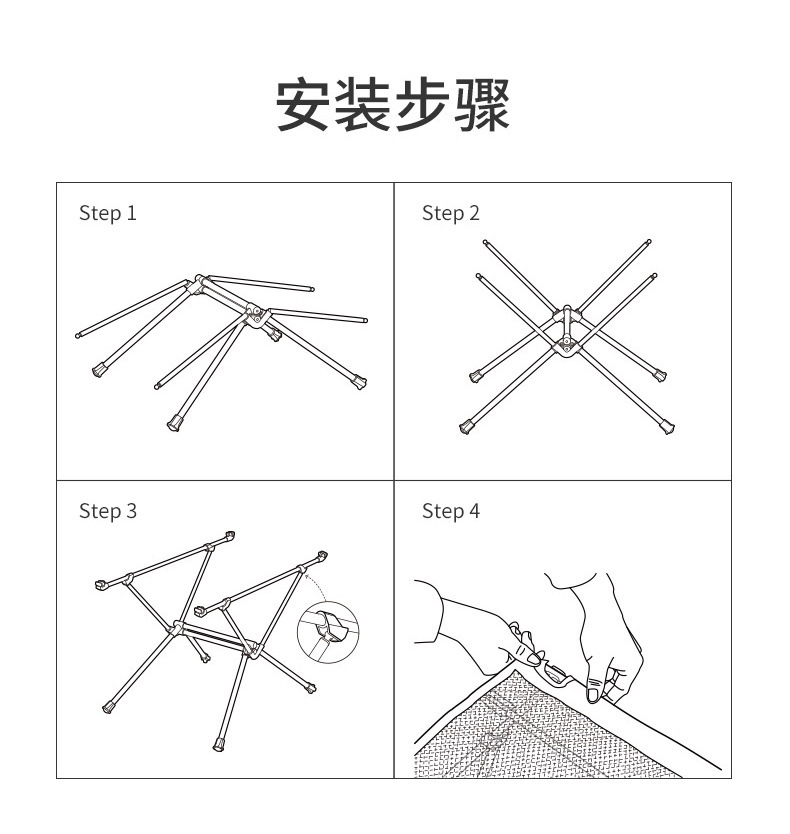 安装步骤

Step 1

Step 2

Step 3

Step 4