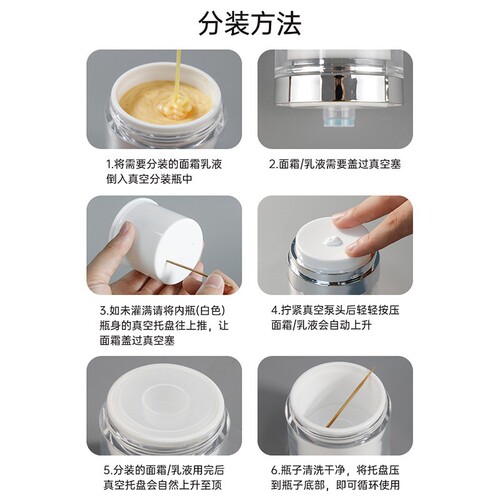 分装方法

1.将需要分装的面霜乳液倒入真空分装瓶中

2.面霜/乳液需要盖过真空塞

3.如未灌满请将内瓶(白色)瓶身的真空托盘往上推，让面霜盖过真空塞

4.拧紧真空泵头后轻轻按压面霜/乳液会自动上升

5.分装的面霜/乳液用完后真空托盘会自然上升至顶

6.瓶子清洗干净，将托盘压到瓶子底部，即可循环使用