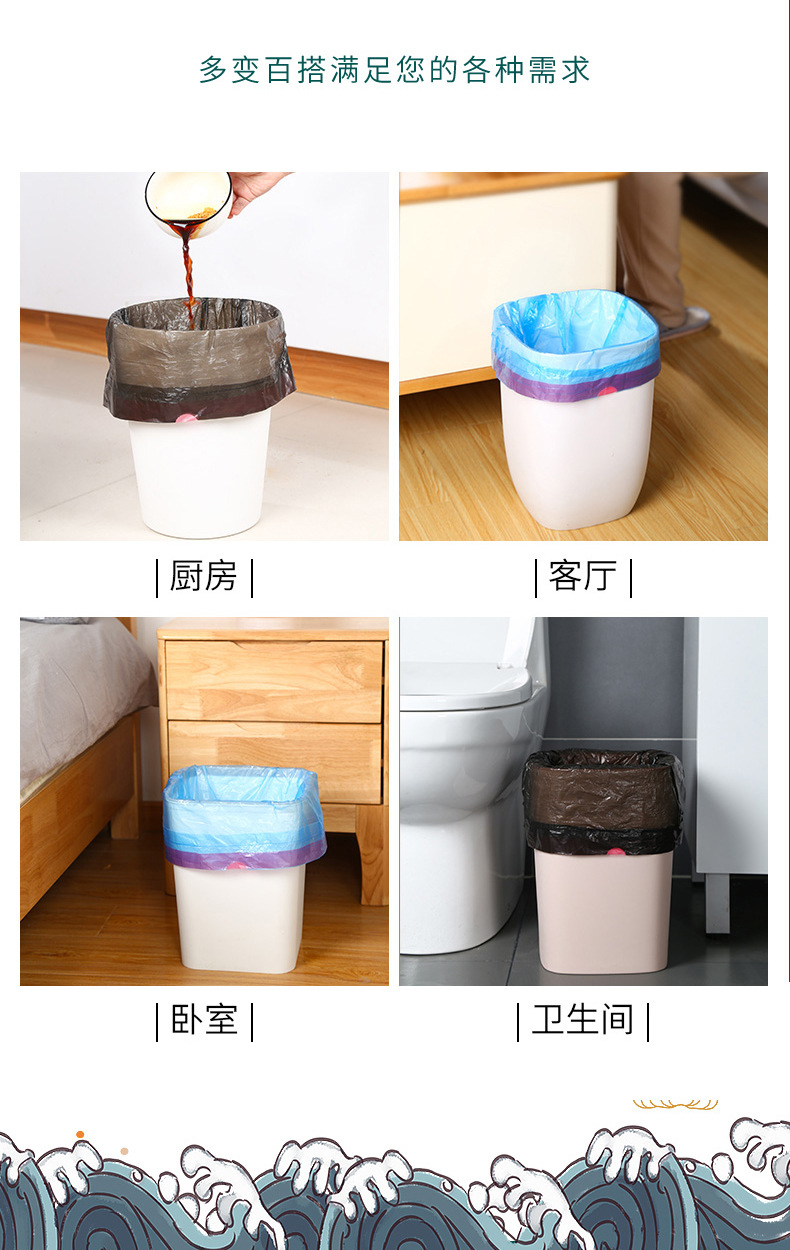 多变百搭满足您的各种需求

| 厨房 |

| 客厅 |

| 卧室 |

| 卫生间 |