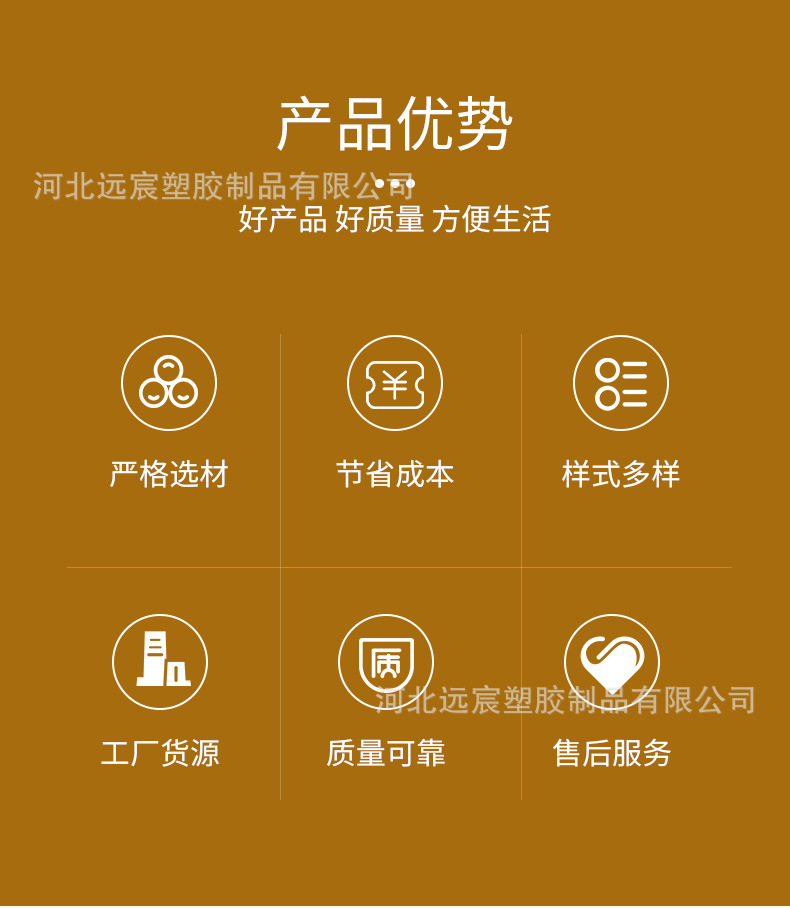 产品优势

好产品 好质量 方便生活

严格选材

节省成本

样式多样

工厂货源

质量可靠

售后服务

河北远宸塑胶制品有限公司