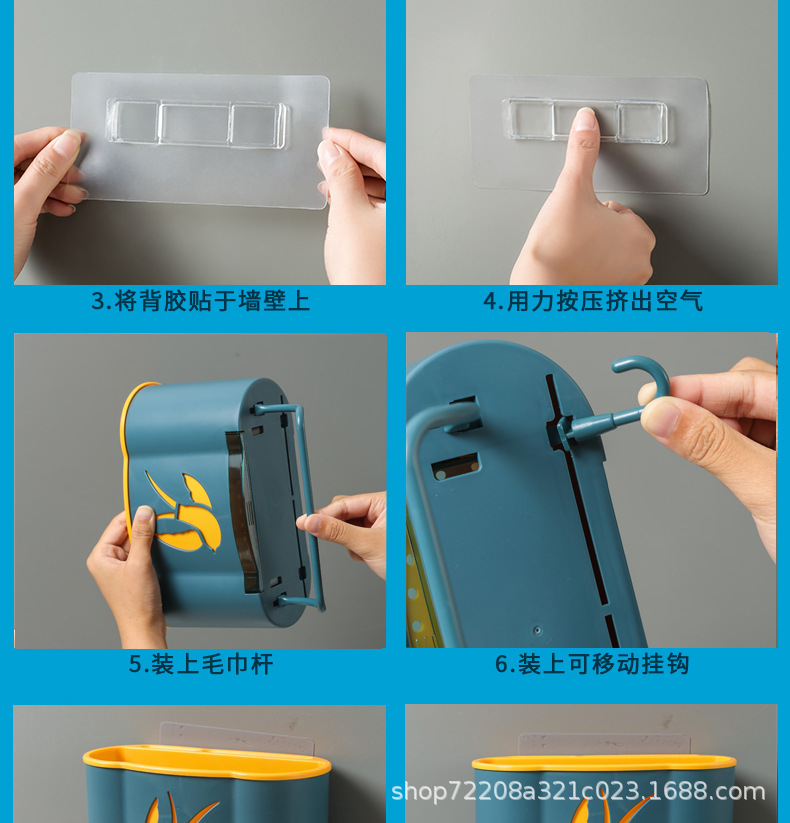 3.将背胶贴于墙壁上

4.用力按压挤出空气

5.装上毛巾杆

6.装上可移动挂钩

shop72208a321c023.1688.com