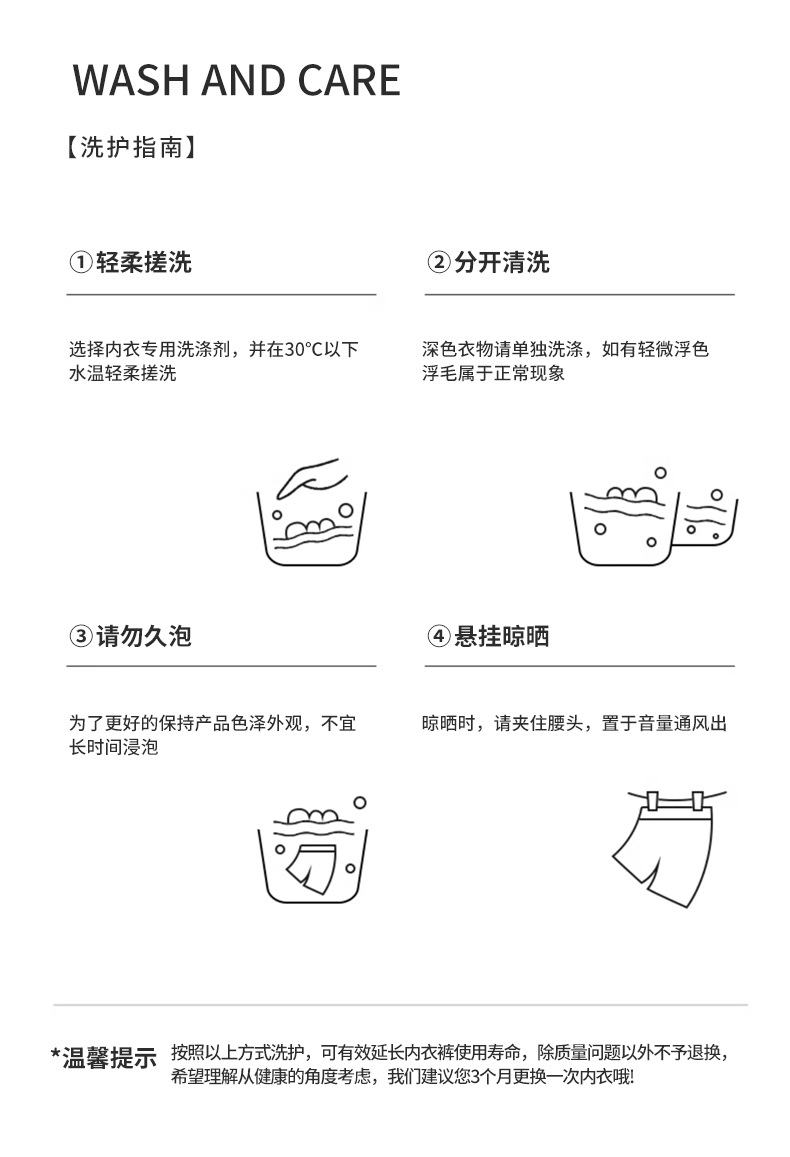 WASH AND CARE

【洗护指南】

①轻柔搓洗

选择内衣专用洗涤剂，并在30°C以下水温轻柔搓洗

②分开清洗

深色衣物请单独洗涤，如有轻微浮色浮毛属于正常现象

③请勿久泡

为了更好的保持产品色泽外观，不宜长时间浸泡

④悬挂晾晒

晾晒时，请夹住腰头，置于音量通风出

*温馨提示 按照以上方式洗护，可有效延长内衣裤使用寿命，除质量问题以外不予退换，希望理解从健康的角度考虑，我们建议您3个月更换一次内衣哦!