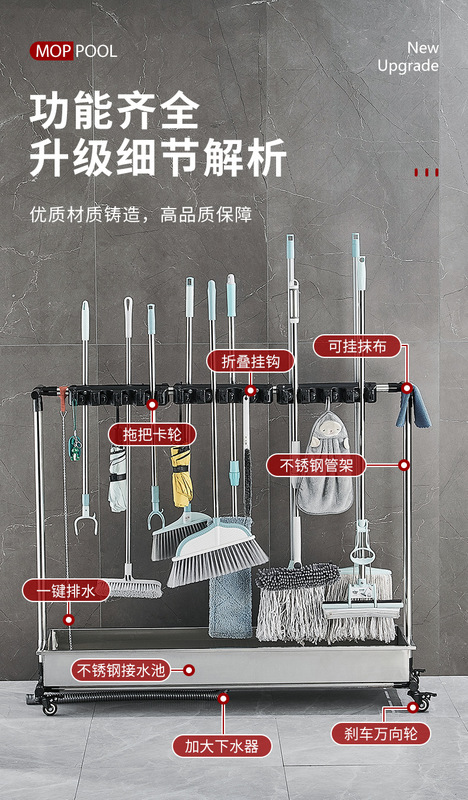 MOP POOL

New Upgrade

功能齐全
升级细节解析

优质材质铸造，高品质保障

可挂抹布

折叠挂钩

拖把卡轮

不锈钢管架

一键排水

不锈钢接水池

加大下水器

刹车万向轮