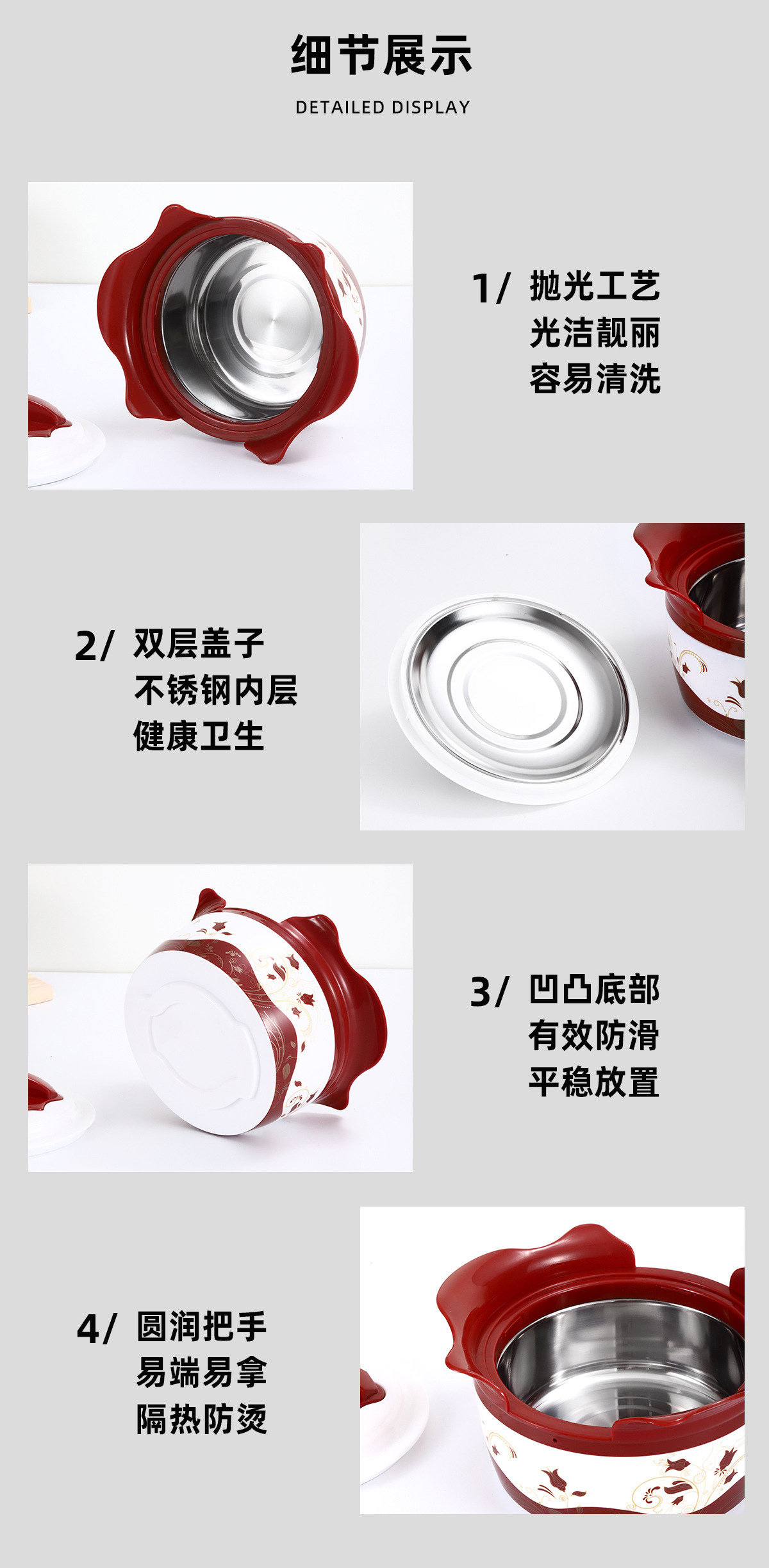 细节展示

DETAILED DISPLAY

1/ 抛光工艺
光洁靓丽
容易清洗

2/ 双层盖子
不锈钢内层
健康卫生

3/ 凹凸底部
有效防滑
平稳放置

4/ 圆润把手
易端易拿
隔热防烫