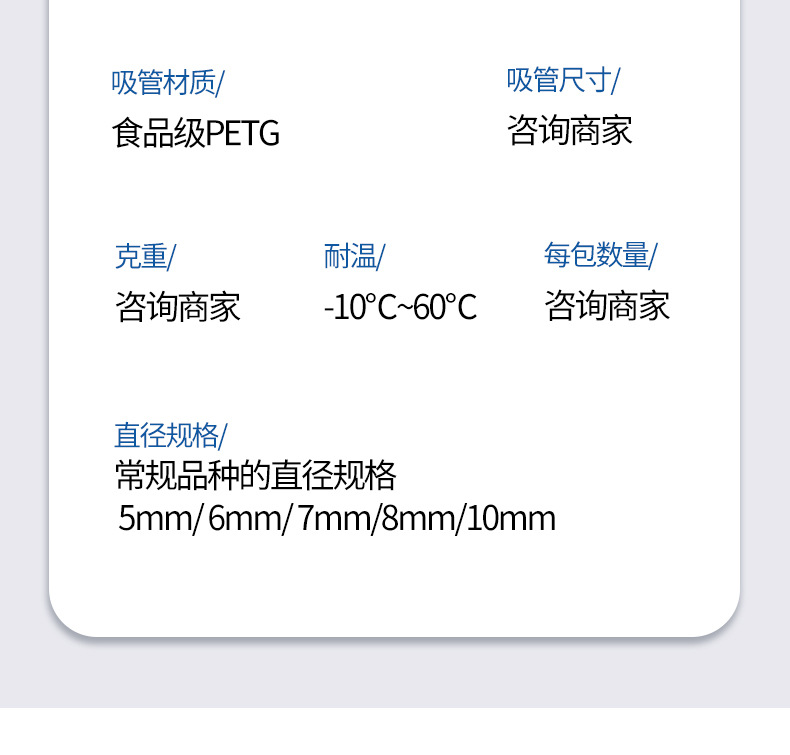 吸管材质/
食品级PETG

吸管尺寸/
咨询商家

克重/
咨询商家

耐温/
-10°C~60°C

每包数量/
咨询商家

直径规格/
常规品种的直径规格
5mm/6mm/7mm/8mm/10mm