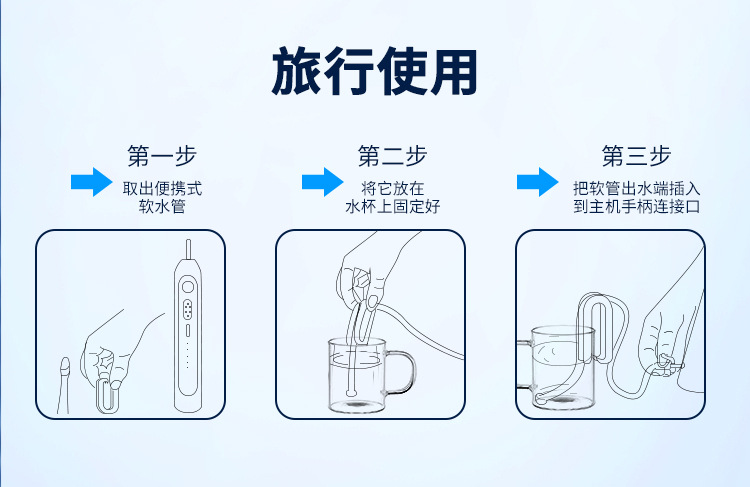 旅行使用

第一步
取出便携式软水管

第二步
将它放在水杯上固定好

第三步
把软管出水端插入到主机手柄连接口