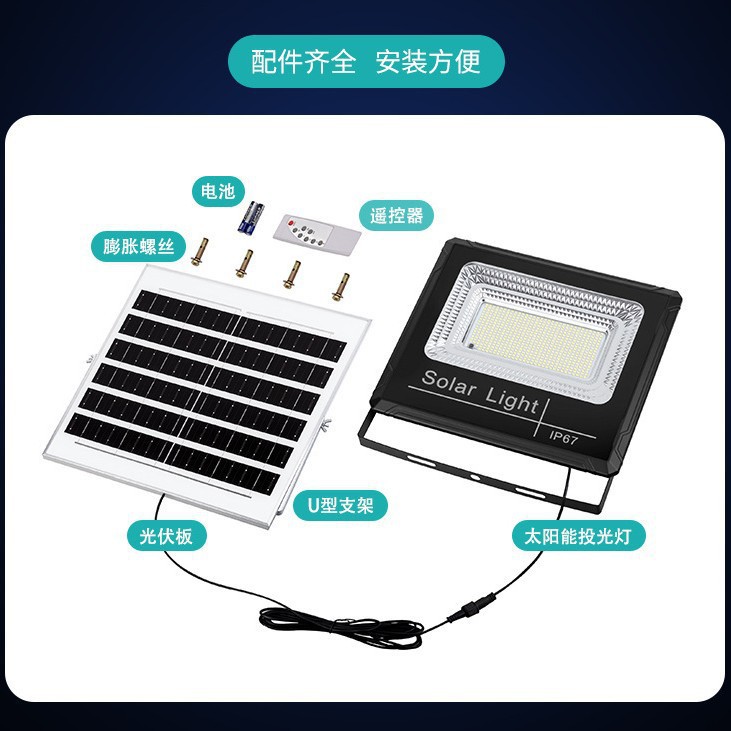 配件齐全 安装方便

电池

遥控器

膨胀螺丝

Solar Light

IP67

U型支架

光伏板

太阳能投光灯