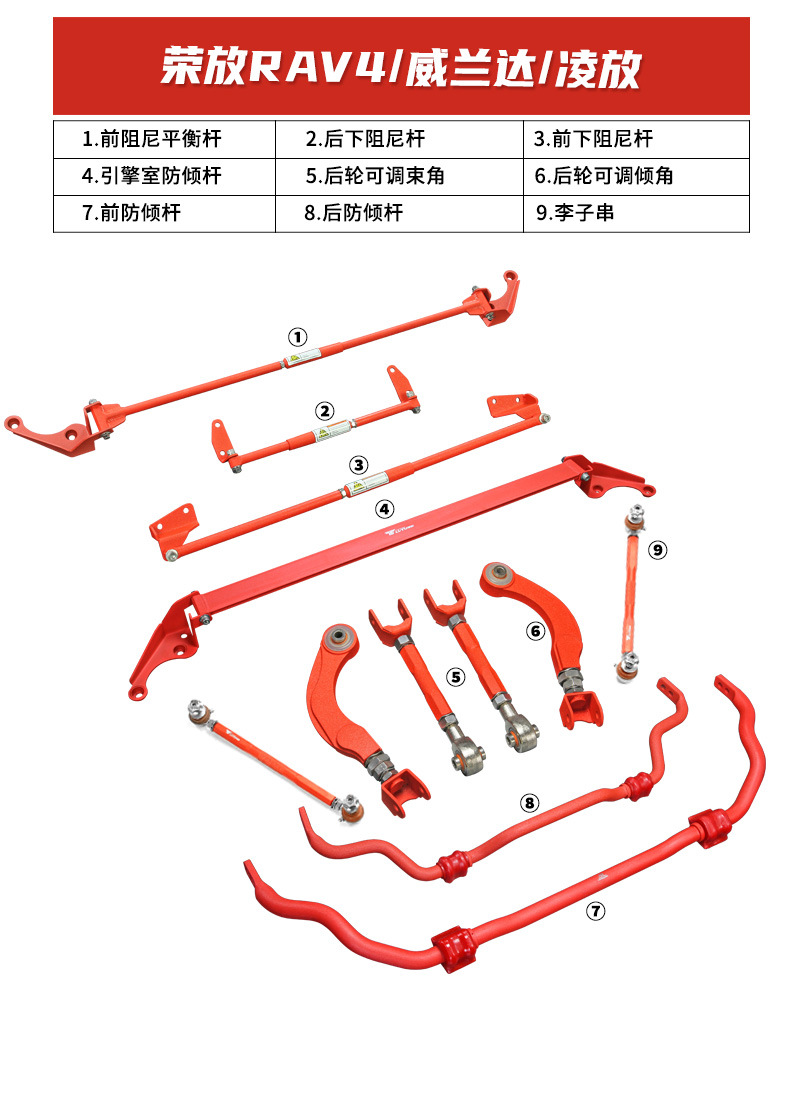 荣放RAV4/威兰达/凌放

| 1.前阻尼平衡杆 | 2.后下阻尼杆 | 3.前下阻尼杆 |
|---|---|---|
| 4.引擎室防倾杆 | 5.后轮可调束角 | 6.后轮可调倾角 |
| 7.前防倾杆 | 8.后防倾杆 | 9.李子串 |

①
②
③
④
⑨
⑥
⑤
⑧
⑦