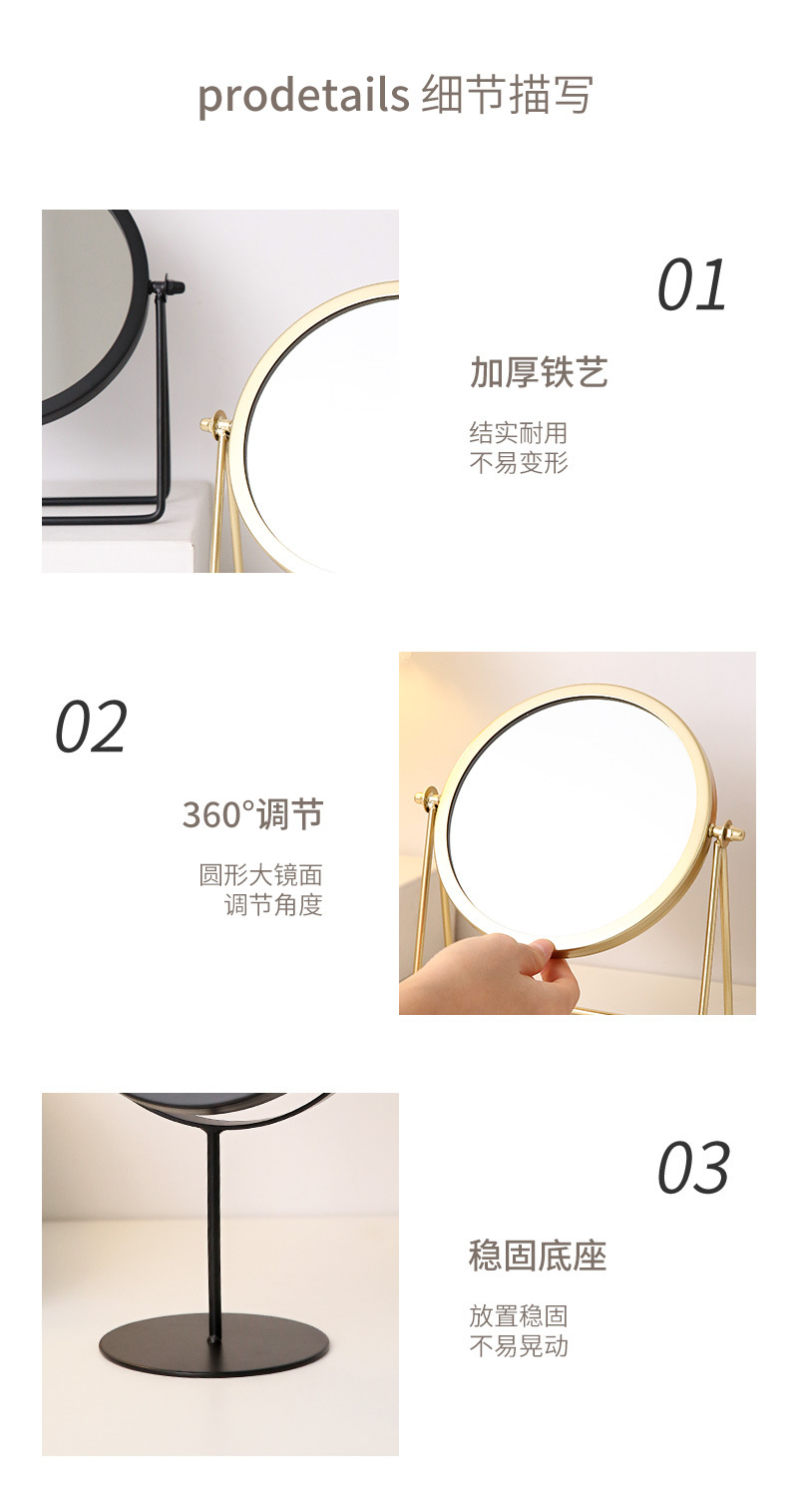 prodetails 细节描写

01

加厚铁艺

结实耐用
不易变形

02

360°调节

圆形大镜面
调节角度

03

稳固底座

放置稳固
不易晃动