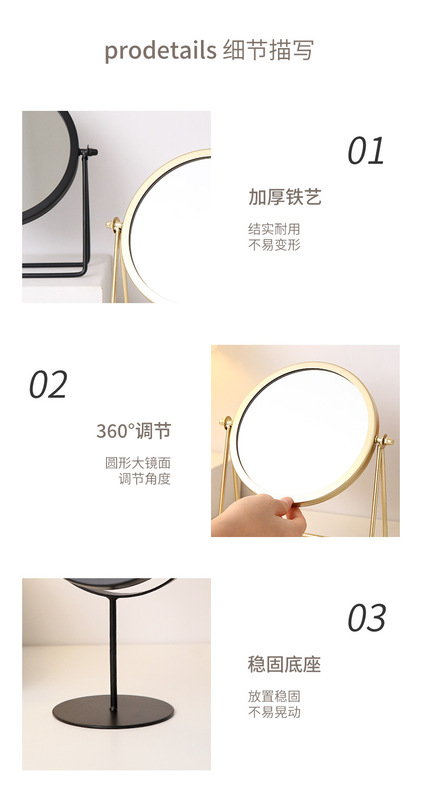 prodetails 细节描写

01

加厚铁艺

结实耐用
不易变形

02

360°调节

圆形大镜面
调节角度

03

稳固底座

放置稳固
不易晃动