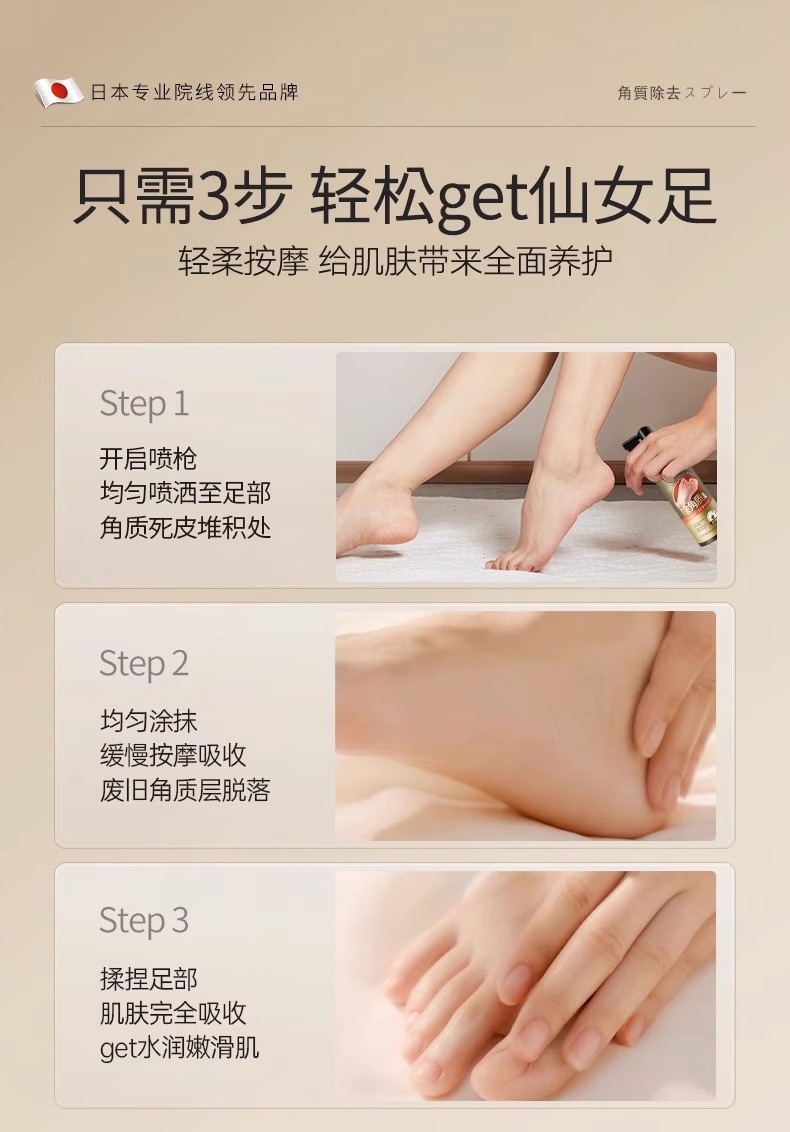 日本专业院线领先品牌

角質除去スプレー

只需3步 轻松get仙女足

轻柔按摩 给肌肤带来全面养护

Step 1

开启喷枪
均匀喷洒至足部
角质死皮堆积处

Step 2

均匀涂抹
缓慢按摩吸收
废旧角质层脱落

Step 3

揉捏足部
肌肤完全吸收
get水润嫩滑肌