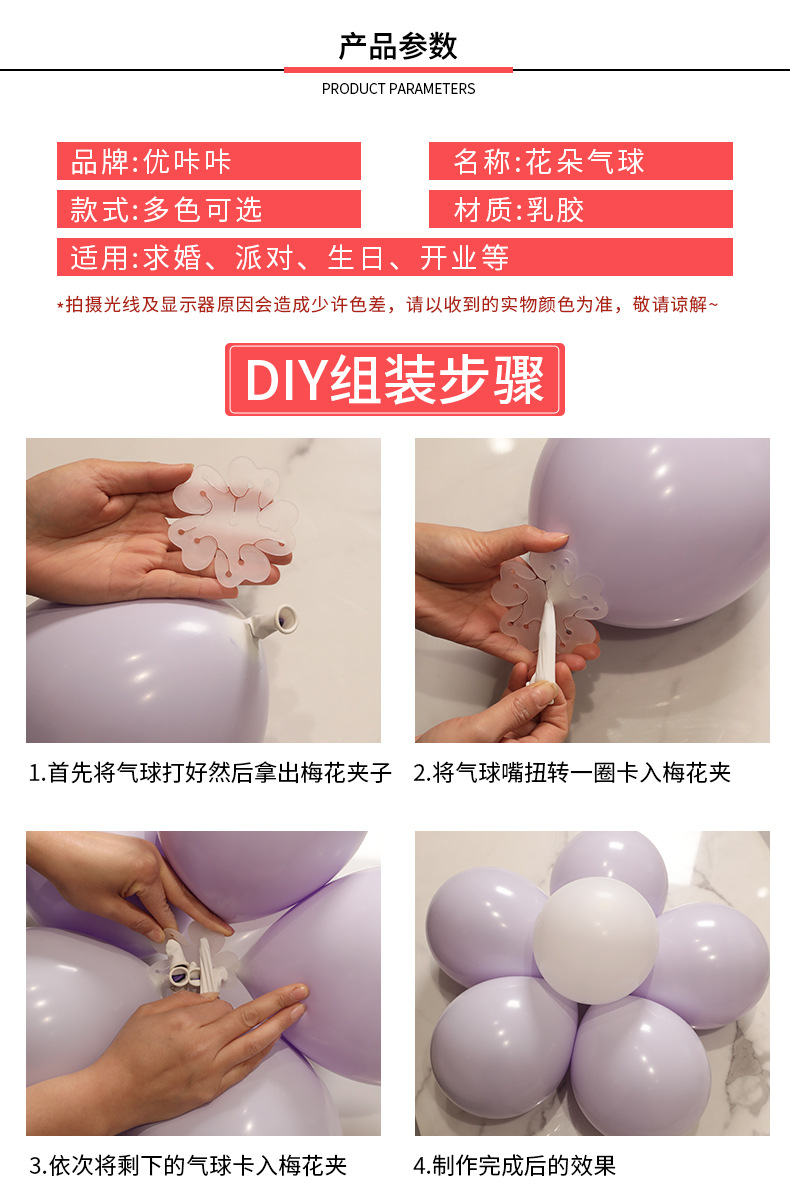 产品参数

PRODUCT PARAMETERS

品牌:优咔咔

名称:花朵气球

款式:多色可选

材质:乳胶

适用:求婚、派对、生日、开业等

*拍摄光线及显示器原因会造成少许色差，请以收到的实物颜色为准，敬请谅解~

DIY组装步骤

1.首先将气球打好然后拿出梅花夹子

2.将气球嘴扭转一圈卡入梅花夹

3.依次将剩下的气球卡入梅花夹

4.制作完成后的效果