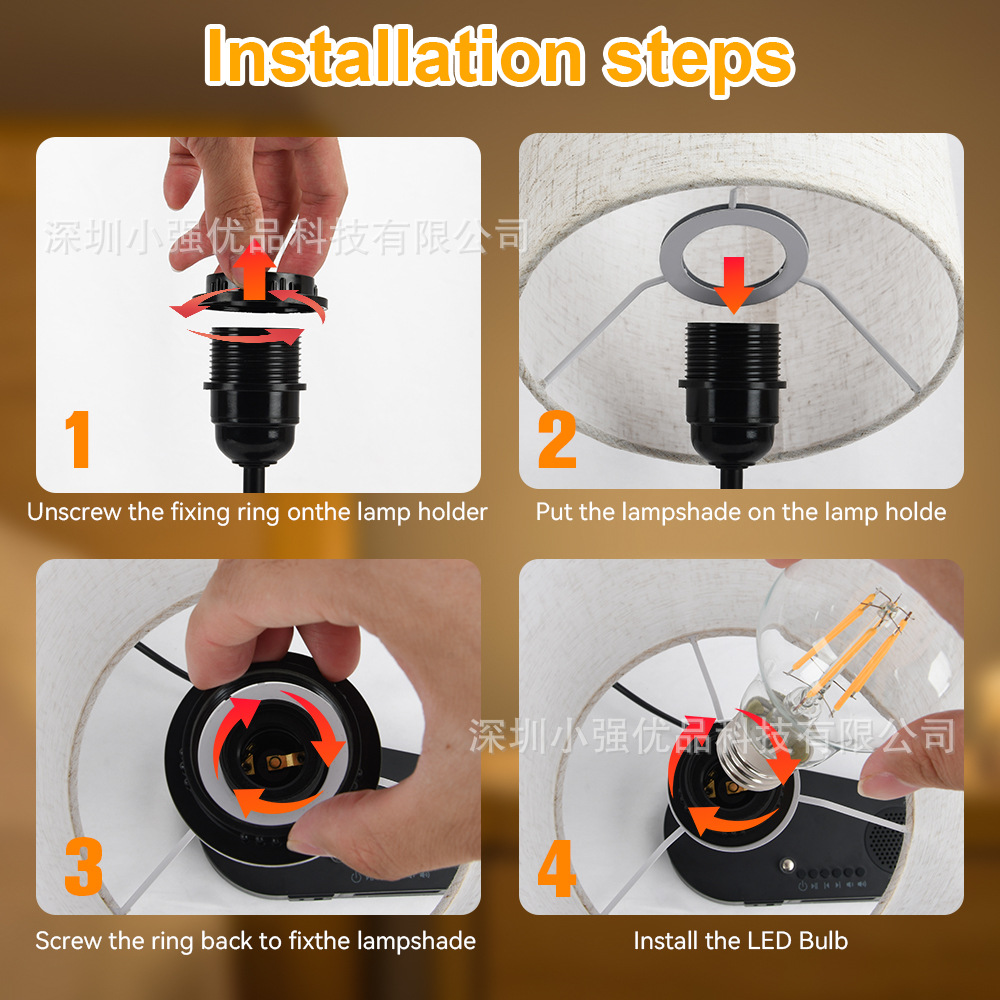 Installation steps

深圳小强优品科技有限公司

1

Unscrew the fixing ring onthe lamp holder

2

Put the lampshade on the lamp holde

深圳小强优品科技有限公司

3

Screw the ring back to fixthe lampshade

4

Install the LED Bulb