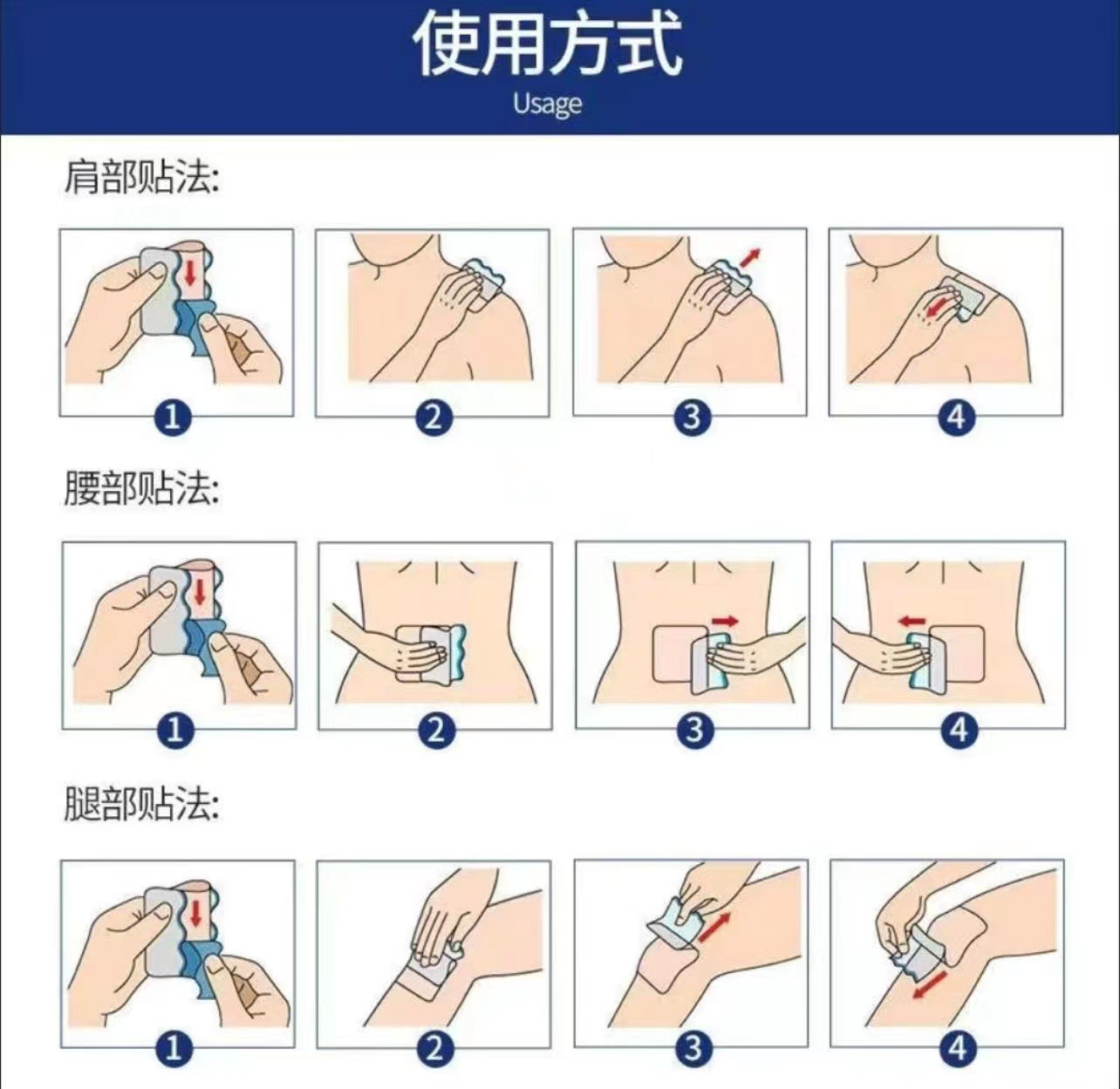 使用方式
Usage

肩部贴法:

1 2 3 4

腰部贴法:

1 2 3 4

腿部贴法:

1 2 3 4