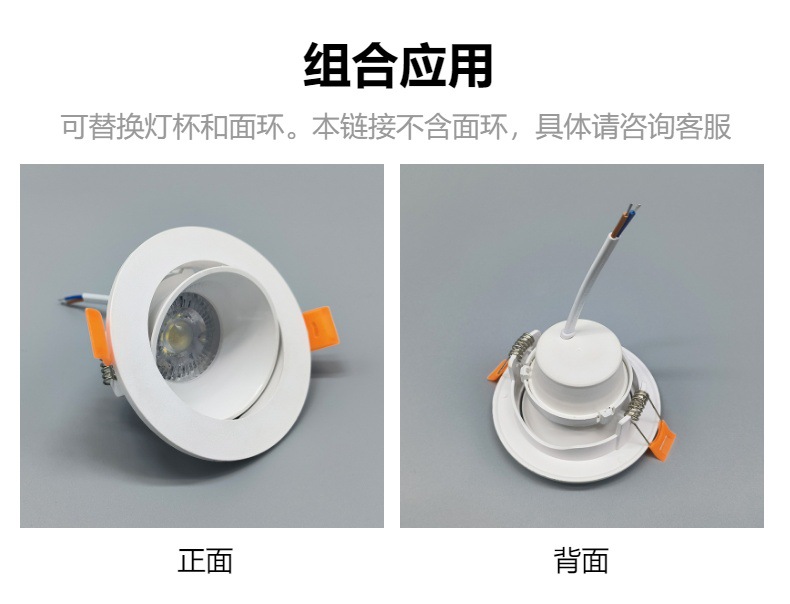 组合应用

可替换灯杯和面环。本链接不含面环，具体请咨询客服

正面

背面