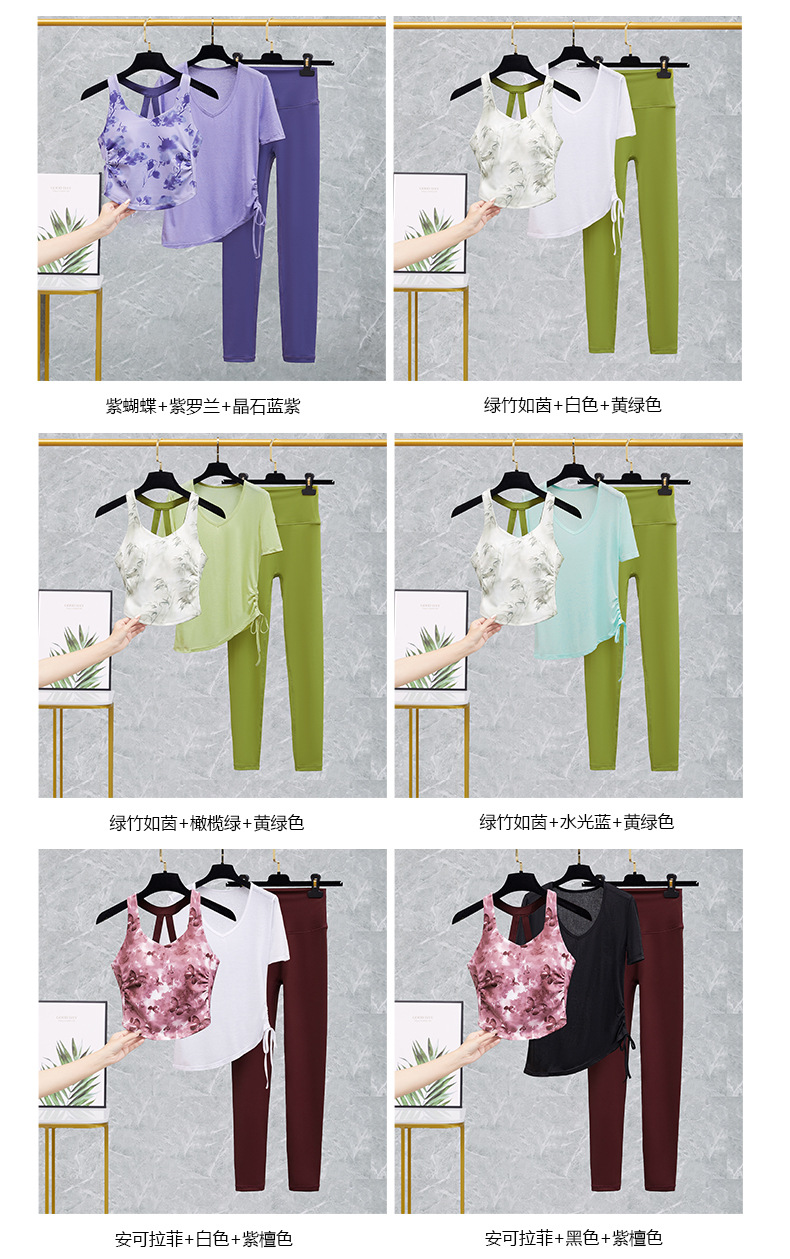 紫蝴蝶+紫罗兰+晶石蓝紫

绿竹如茵+白色+黄绿色

绿竹如茵+橄榄绿+黄绿色

绿竹如茵+水光蓝+黄绿色

安可拉菲+白色+紫檀色

安可拉菲+黑色+紫檀色