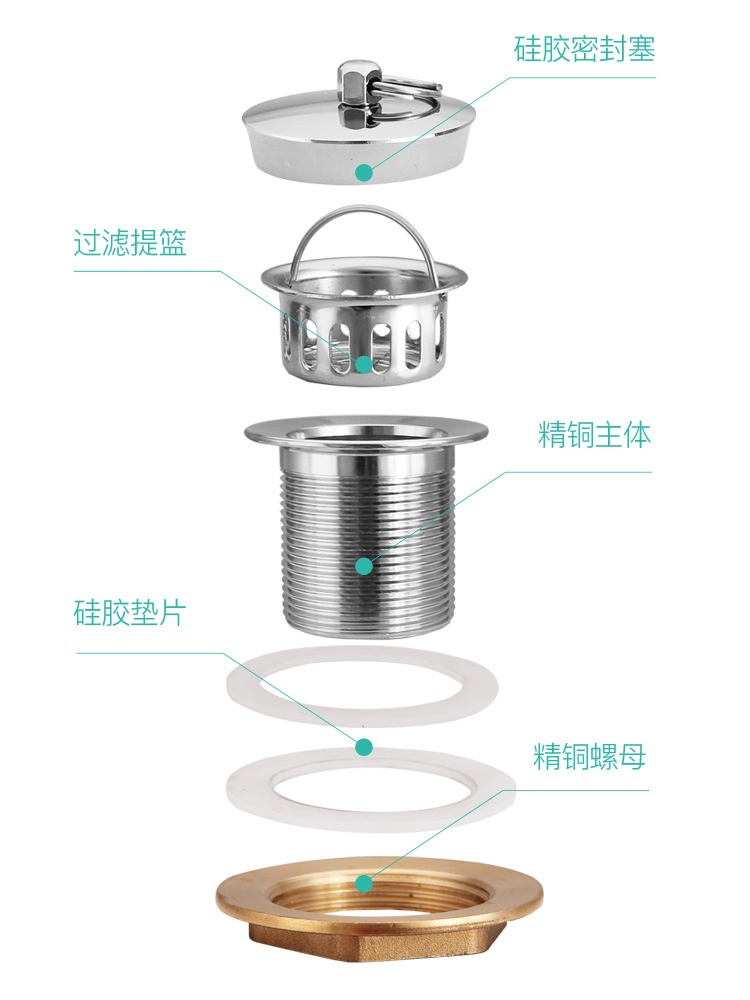 硅胶密封塞

过滤提篮

精铜主体

硅胶垫片

精铜螺母