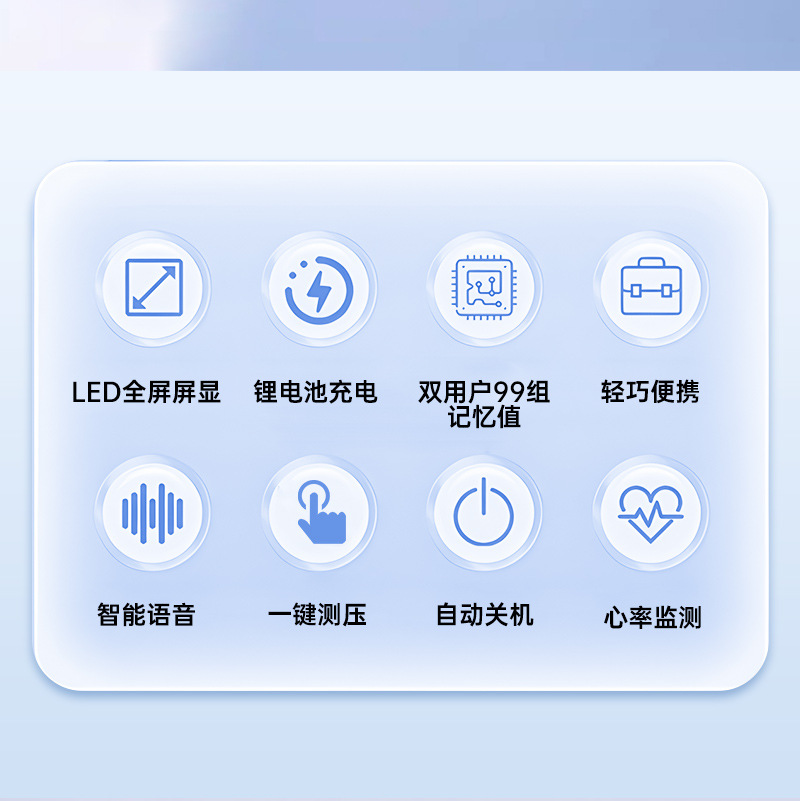 LED全屏屏显

锂电池充电

双用户99组
记忆值

轻巧便携

智能语音

一键测压

自动关机

心率监测