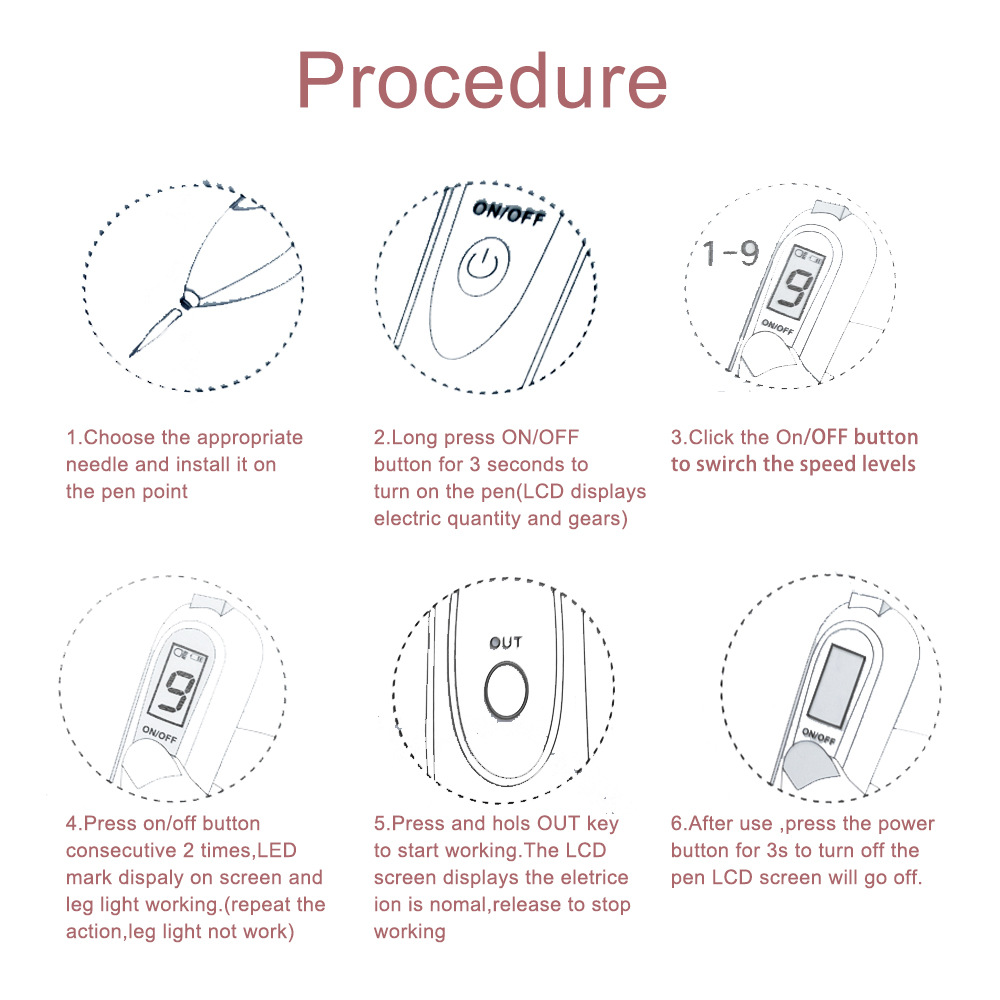 Procedure

ON/OFF

1-9

9

ON/OFF

1.Choose the appropriate needle and install it on the pen point

2.Long press ON/OFF button for 3 seconds to turn on the pen(LCD displays electric quantity and gears)

3.Click the On/OFF button to swirch the speed levels

9

ON/OFF

OUT

ON/OFF

4.Press on/off button consecutive 2 times,LED mark dispaly on screen and leg light working.(repeat the action,leg light not work)

5.Press and hols OUT key to start working.The LCD screen displays the eletrice ion is nomal,release to stop working

6.After use ,press the power button for 3s to turn off the pen LCD screen will go off.