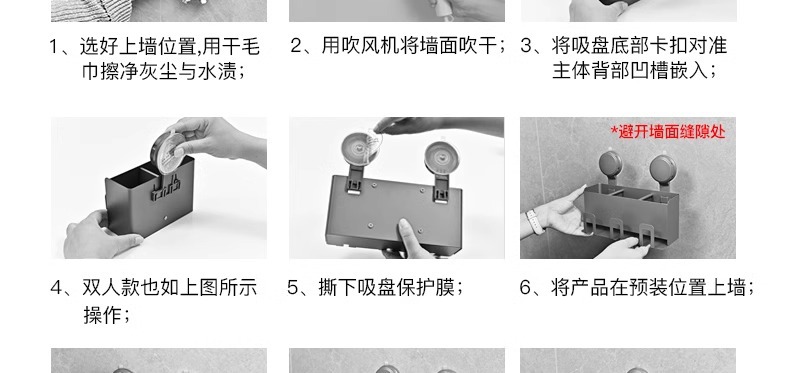 1、选好上墙位置,用干毛巾擦净灰尘与水渍;

2、用吹风机将墙面吹干;

3、将吸盘底部卡扣对准主体背部凹槽嵌入;

*避开墙面缝隙处

4、双人款也如上图所示操作;

5、撕下吸盘保护膜;

6、将产品在预装位置上墙;