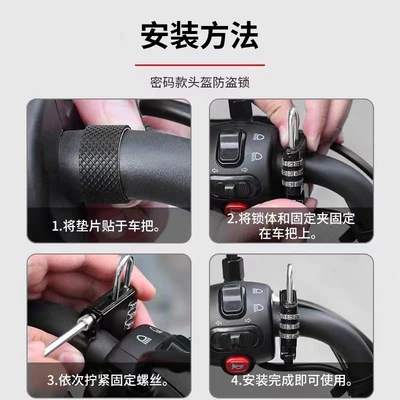 安装方法

密码款头盔防盗锁

1.将垫片贴于车把。

2.将锁体和固定夹固定在车把上。

3.依次拧紧固定螺丝。

4.安装完成即可使用。