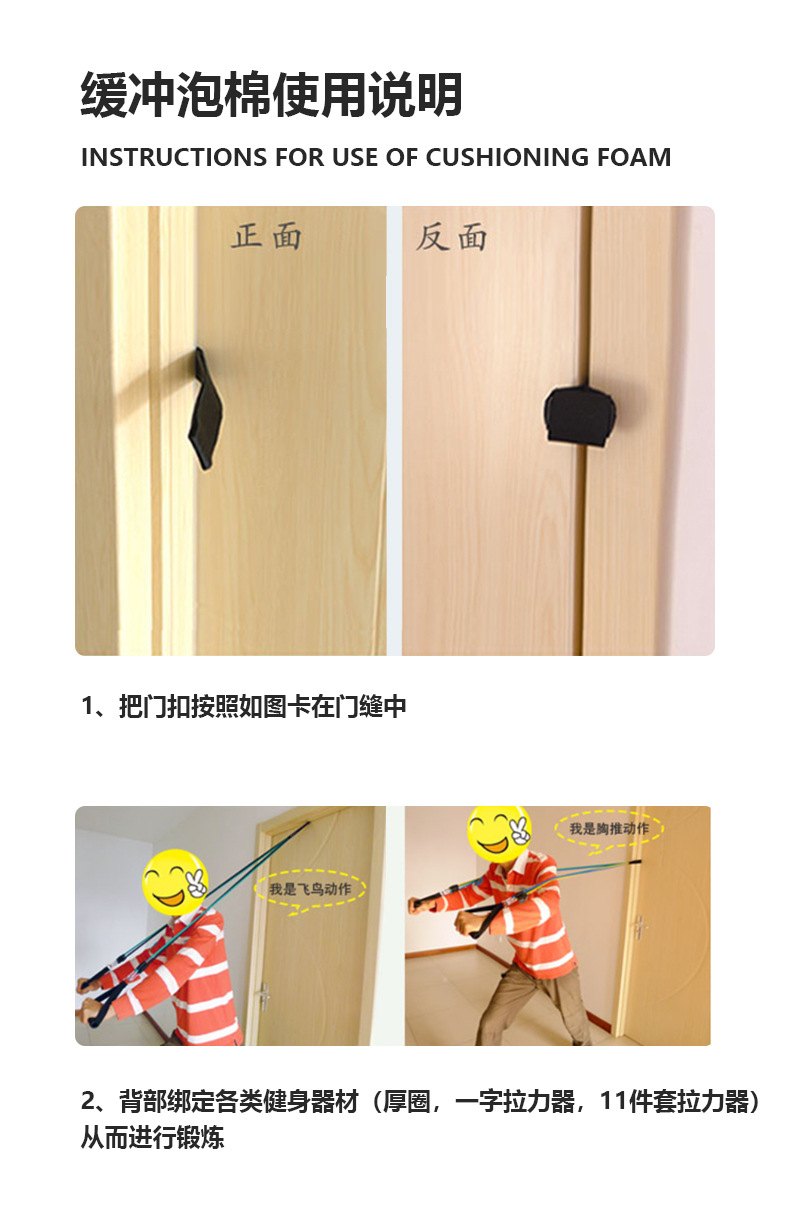 缓冲泡棉使用说明

INSTRUCTIONS FOR USE OF CUSHIONING FOAM

正面

反面

1、把门扣按照如图卡在门缝中

我是飞鸟动作

我是胸推动作

2、背部绑定各类健身器材（厚圈，一字拉力器，11件套拉力器）从而进行锻炼