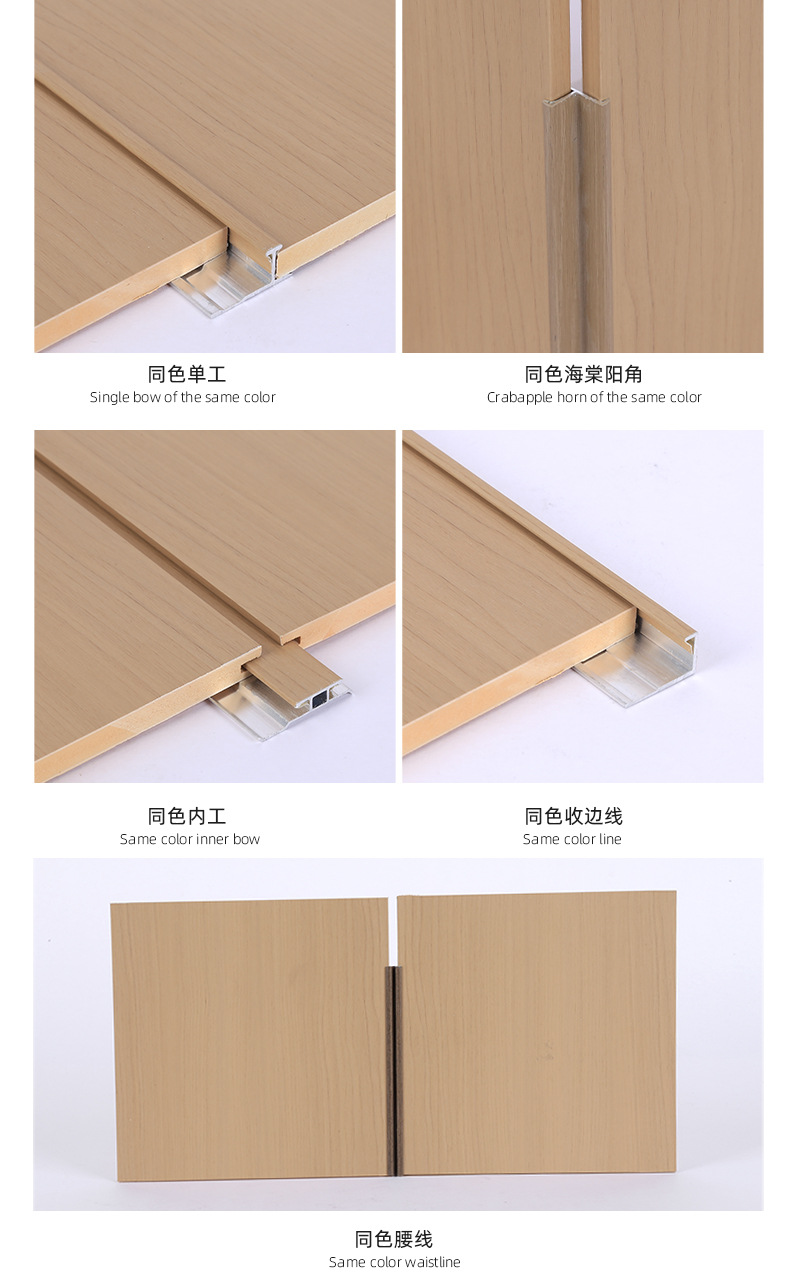 同色单工
Single bow of the same color

同色海棠阳角
Crabapple horn of the same color

同色内工
Same color inner bow

同色收边线
Same color line

同色腰线
Same color waistline