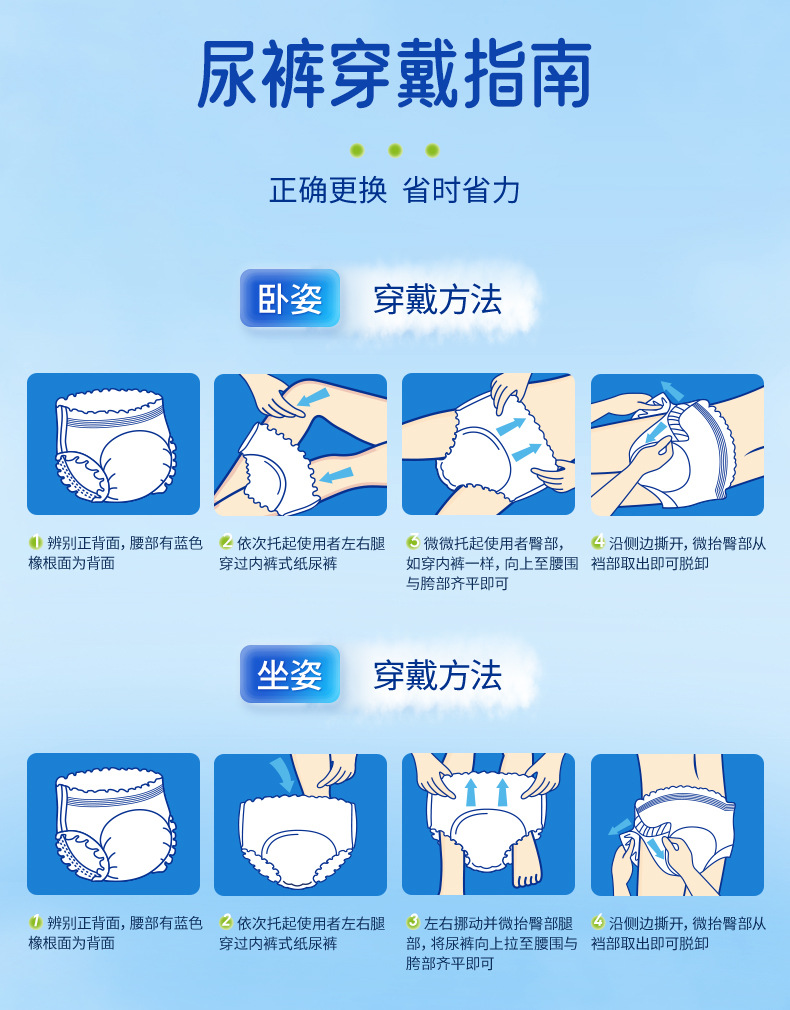 尿裤穿戴指南

正确更换 省时省力

卧姿 穿戴方法

1 辨别正背面，腰部有蓝色橡根面为背面

2 依次托起使用者左右腿穿过内裤式纸尿裤

3 微微托起使用者臀部，如穿内裤一样，向上至腰围与胯部齐平即可

4 沿侧边撕开，微抬臀部从裆部取出即可脱卸

坐姿 穿戴方法

1 辨别正背面，腰部有蓝色橡根面为背面

2 依次托起使用者左右腿穿过内裤式纸尿裤

3 左右挪动并微抬臀部腿部，将尿裤向上拉至腰围与胯部齐平即可

4 沿侧边撕开，微抬臀部从裆部取出即可脱卸