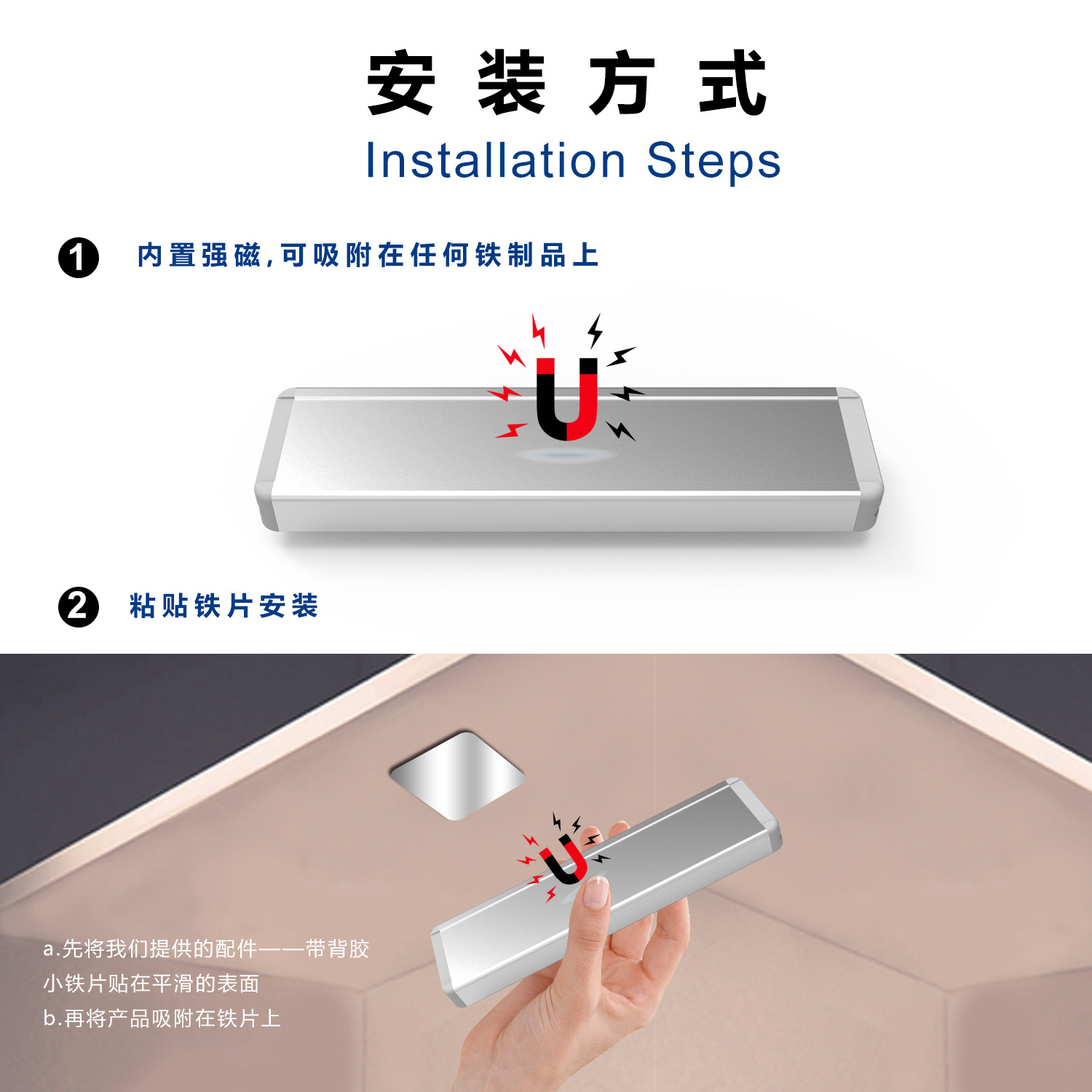 安装方式
Installation Steps

1 内置强磁，可吸附在任何铁制品上

2 粘贴铁片安装

a.先将我们提供的配件——带背胶小铁片贴在平滑的表面
b.再将产品吸附在铁片上