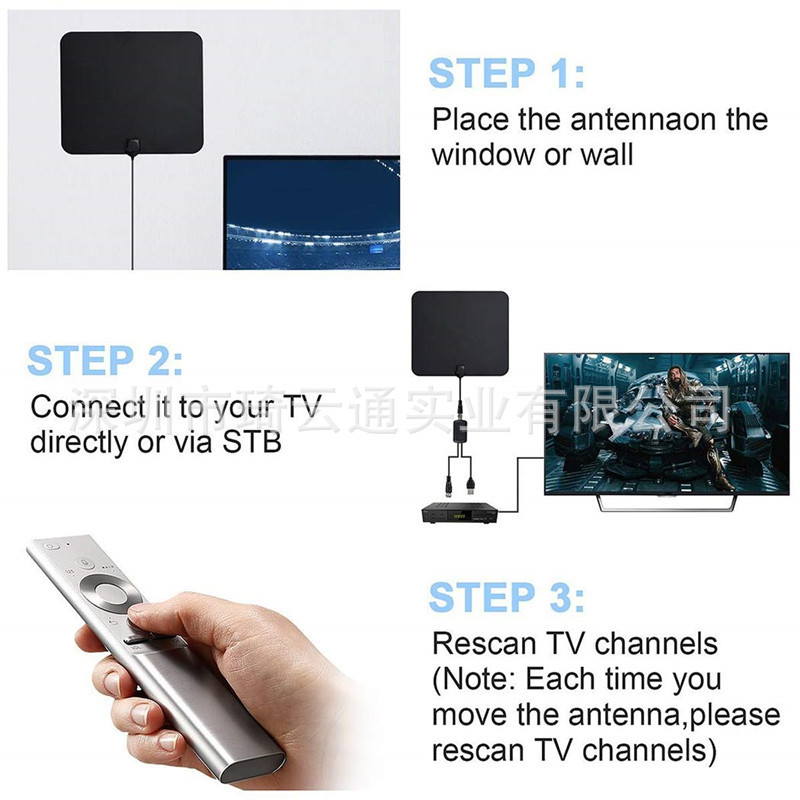 STEP 1:
Place the antennaon the window or wall

STEP 2:
Connect it to your TV directly or via STB

深圳市琦云通实业有限公司

STEP 3:
Rescan TV channels (Note: Each time you move the antenna,please rescan TV channels)