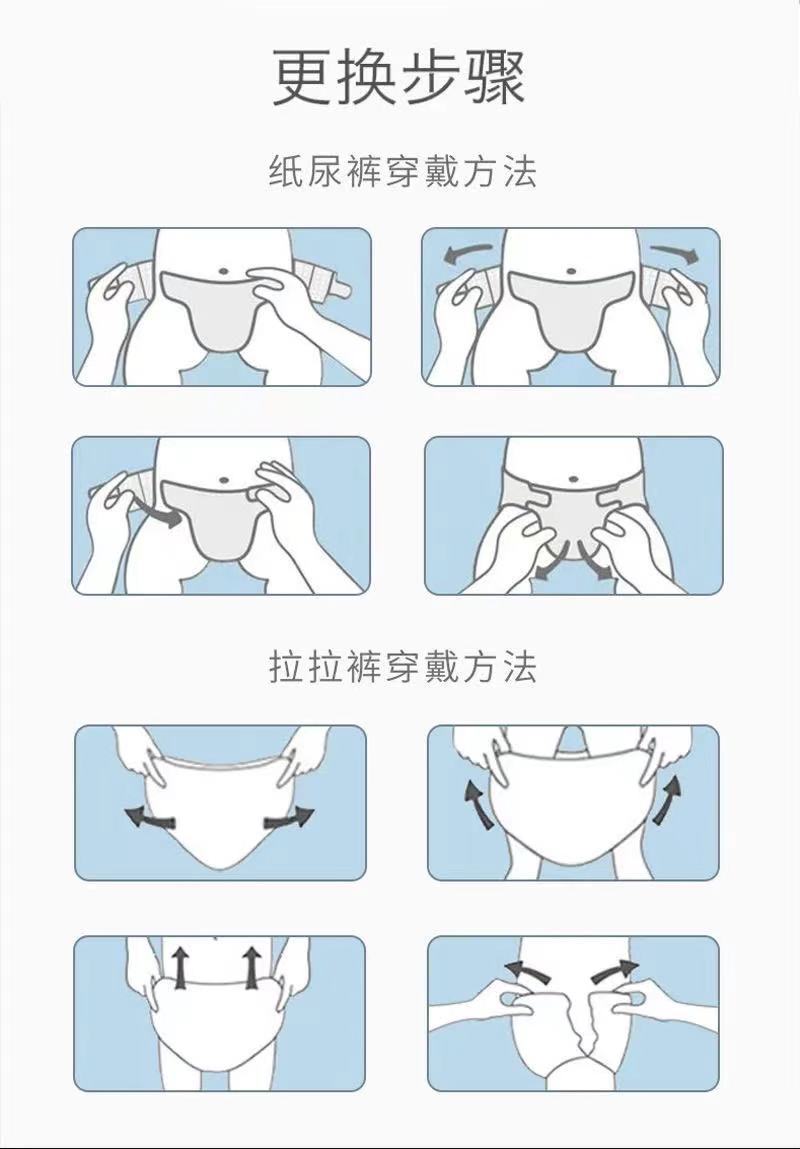 更换步骤

纸尿裤穿戴方法

拉拉裤穿戴方法