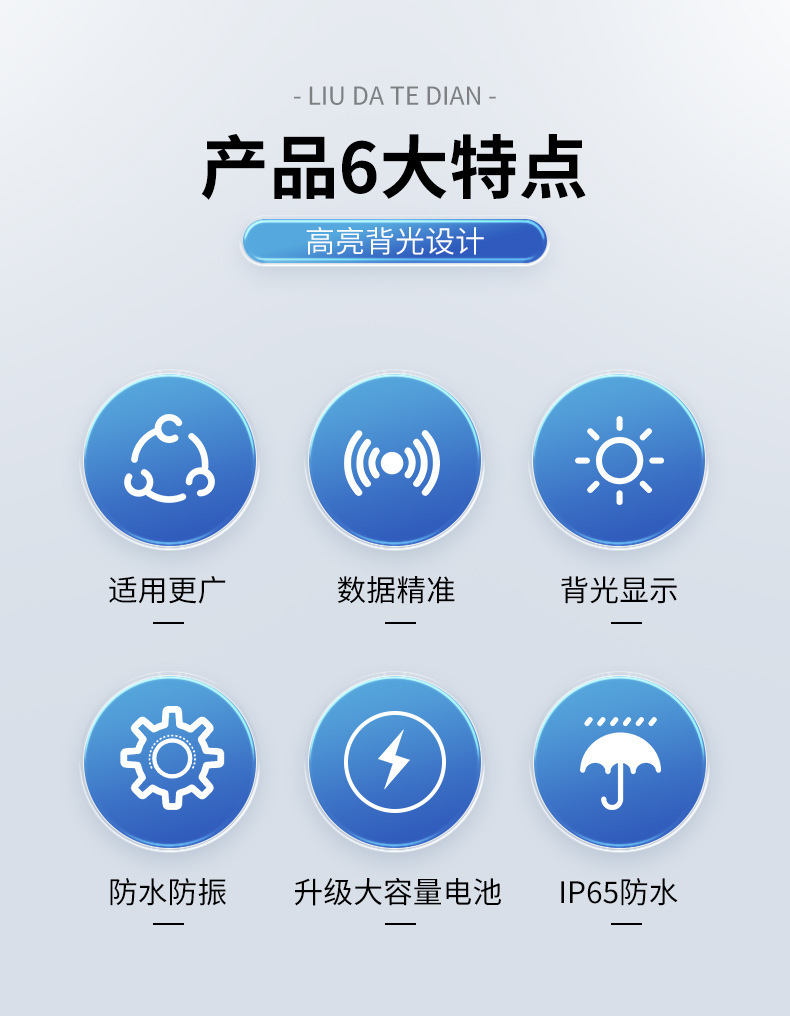 - LIU DA TE DIAN -

产品6大特点

高亮背光设计

适用更广

数据精准

背光显示

防水防振

升级大容量电池

IP65防水