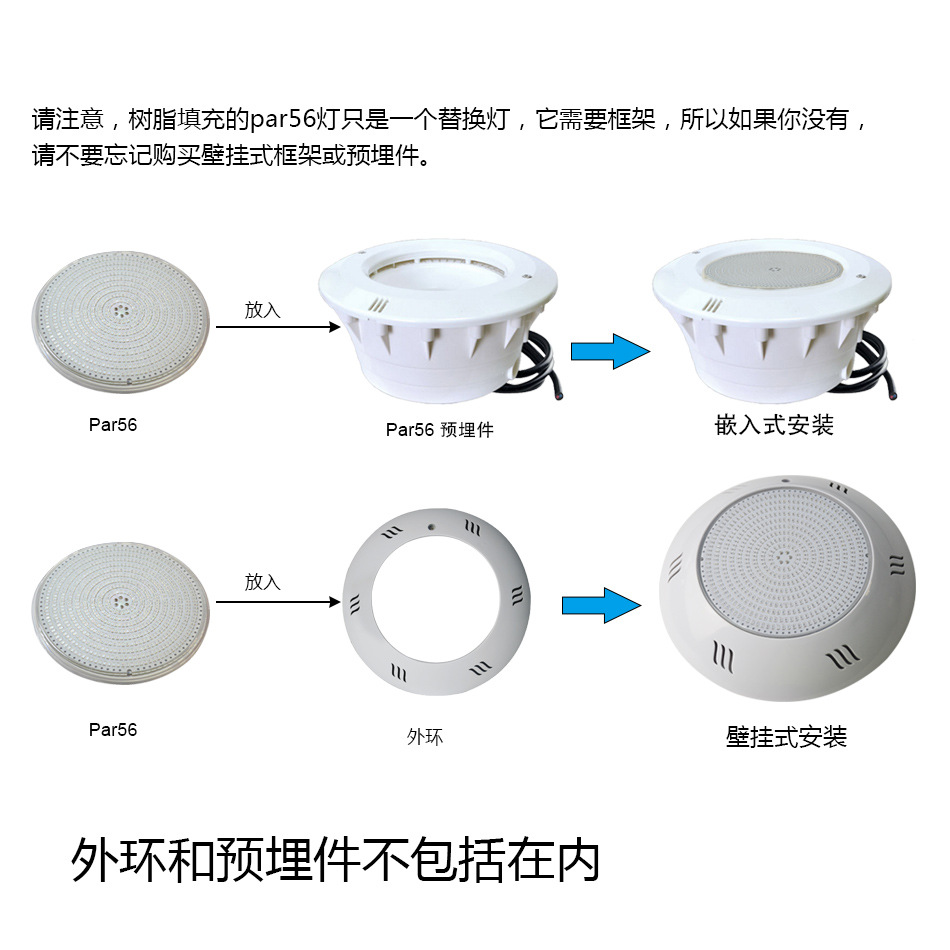 请注意，树脂填充的par56灯只是一个替换灯，它需要框架，所以如果你没有，请不要忘记购买壁挂式框架或预埋件。

放入

Par56

Par56 预埋件

嵌入式安装

放入

Par56

外环

壁挂式安装

外环和预埋件不包括在内