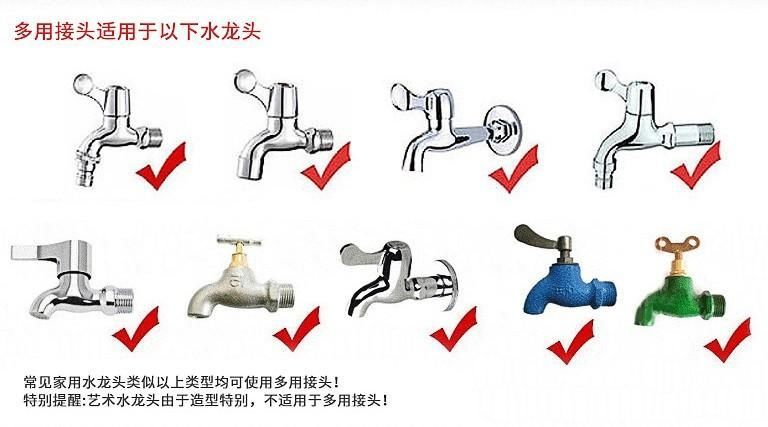 多用接头适用于以下水龙头

常见家用水龙头类似以上类型均可使用多用接头！
特别提醒:艺术水龙头由于造型特别，不适用于多用接头！