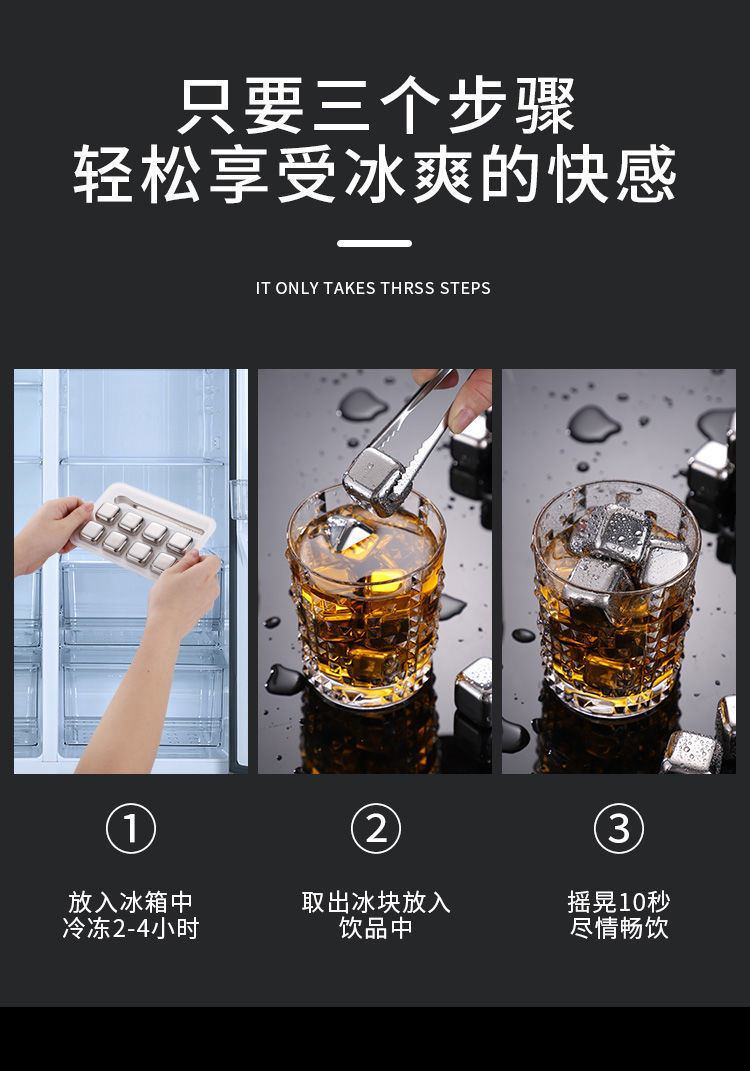 只要三个步骤
轻松享受冰爽的快感

IT ONLY TAKES THRSS STEPS

①
放入冰箱中
冷冻2-4小时

②
取出冰块放入
饮品中

③
摇晃10秒
尽情畅饮