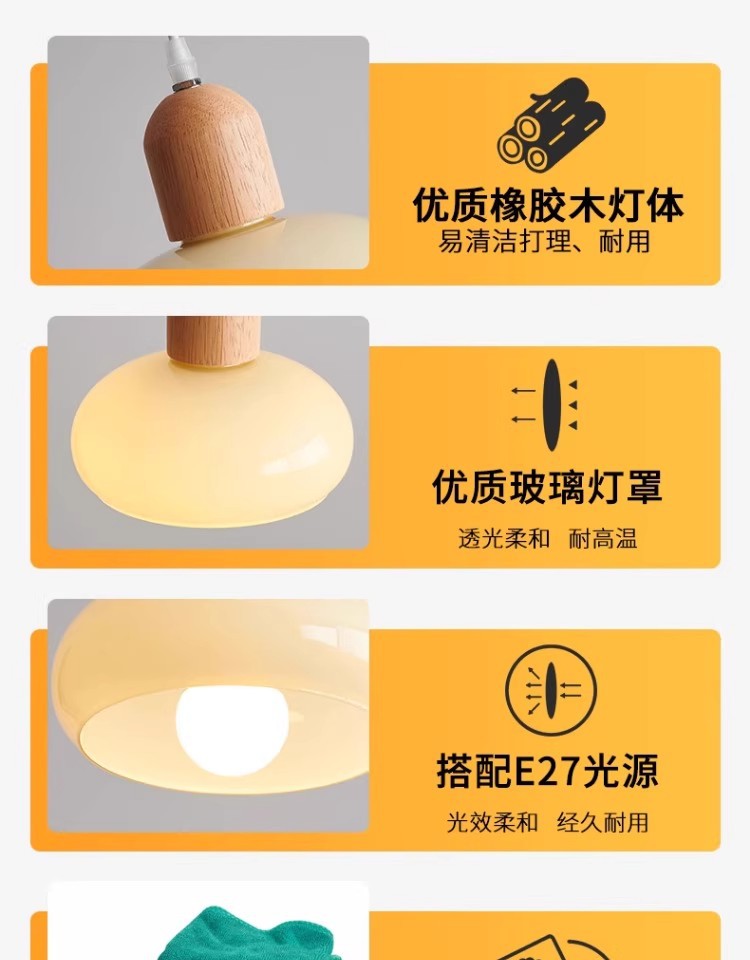 优质橡胶木灯体
易清洁打理、耐用

优质玻璃灯罩
透光柔和 耐高温

搭配E27光源
光效柔和 经久耐用