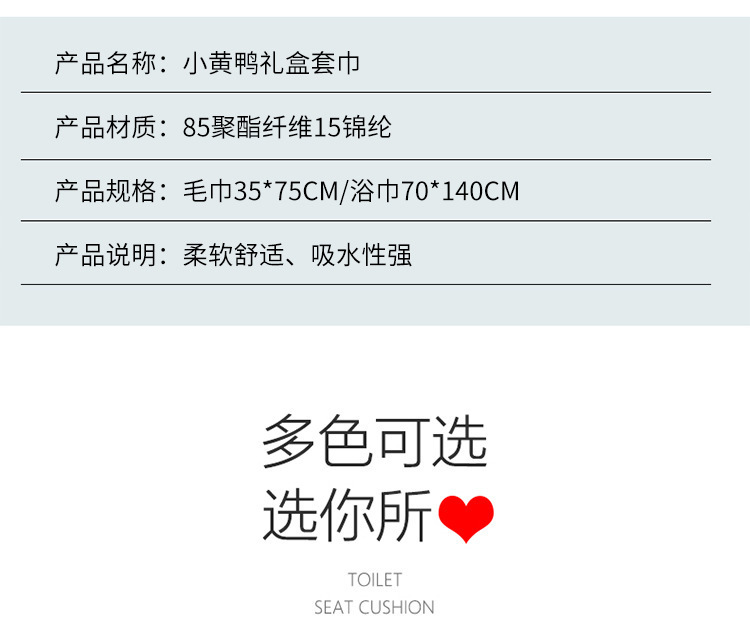 产品名称：小黄鸭礼盒套巾

产品材质：85聚酯纤维15锦纶

产品规格：毛巾35*75CM/浴巾70*140CM

产品说明：柔软舒适、吸水性强

多色可选
选你所

TOILET
SEAT CUSHION