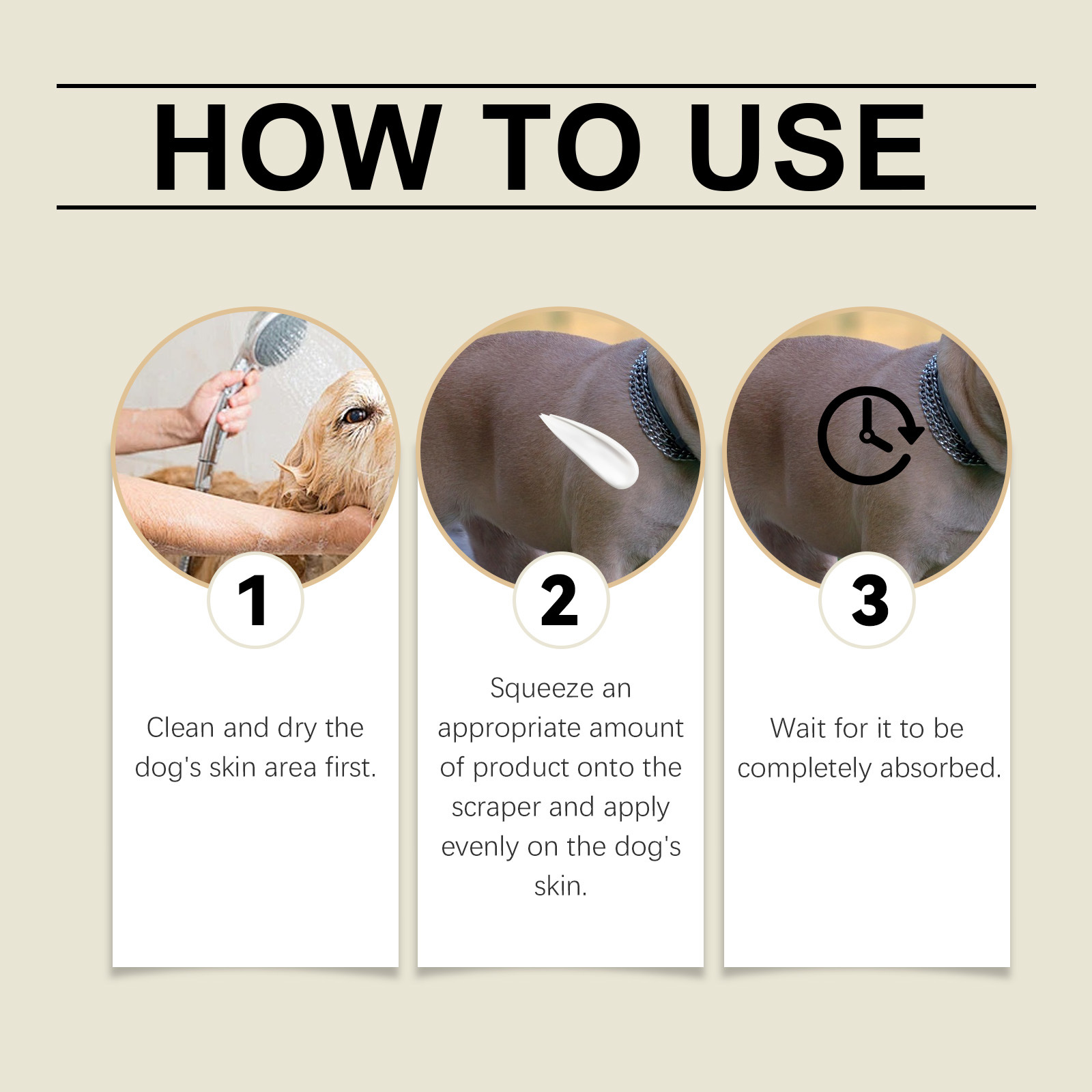 HOW TO USE

1

Clean and dry the dog's skin area first.

2

Squeeze an appropriate amount of product onto the scraper and apply evenly on the dog's skin.

3

Wait for it to be completely absorbed.