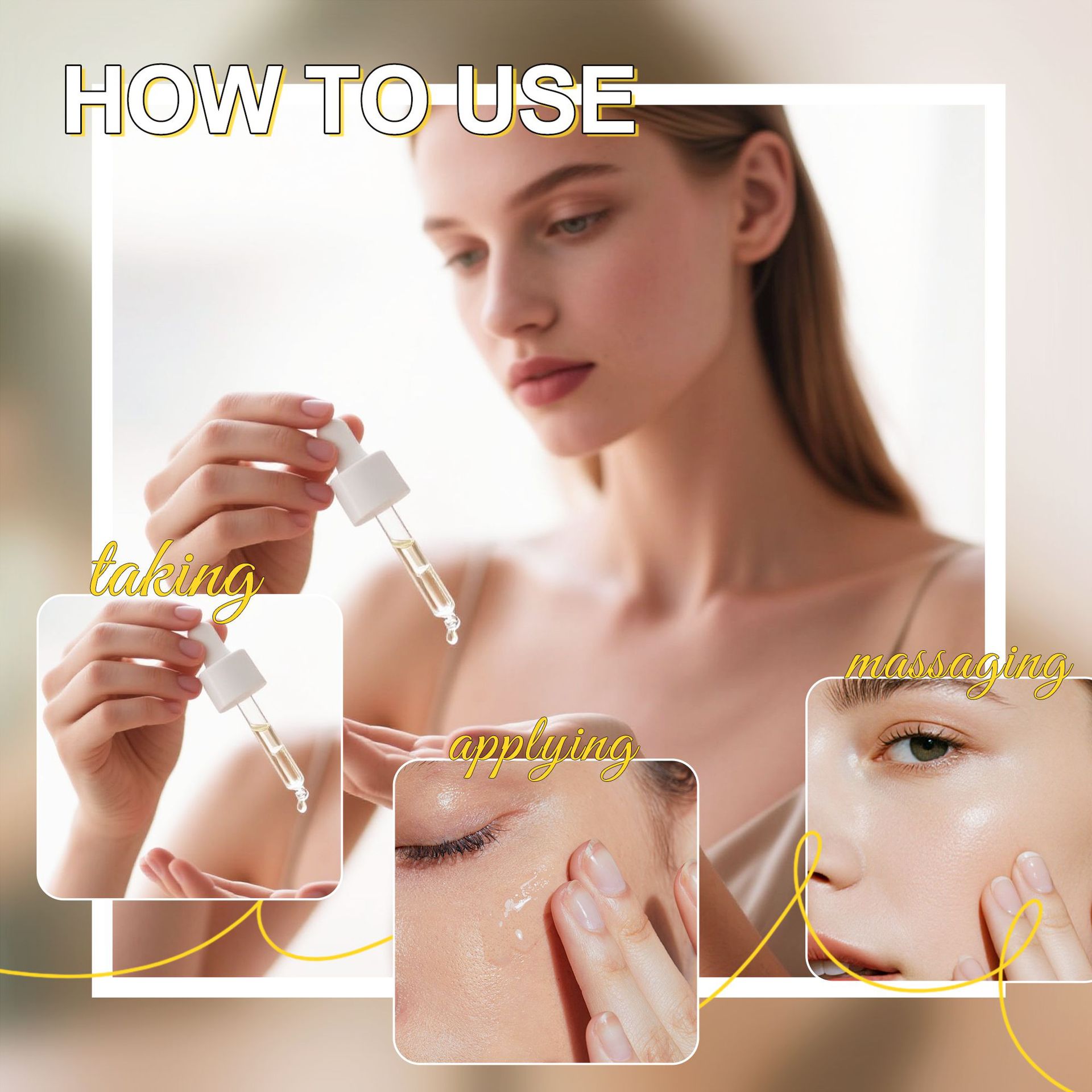 HOW TO USE

taking

applying

massaging