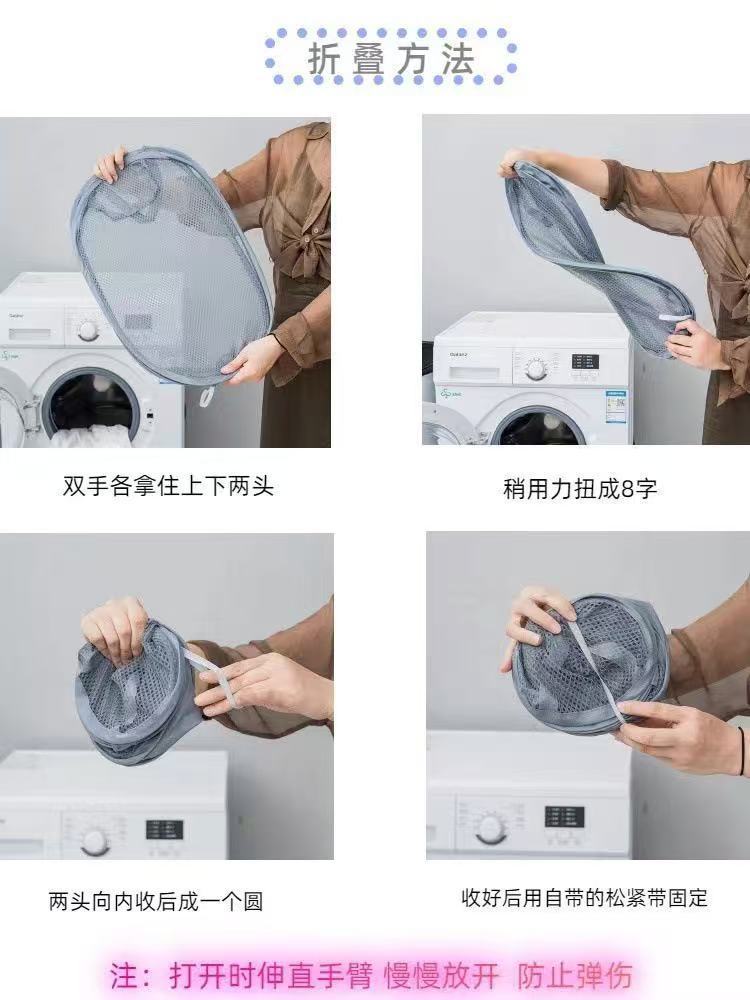 折叠方法

双手各拿住上下两头

稍用力扭成8字

两头向内收后成一个圆

收好后用自带的松紧带固定

注：打开时伸直手臂 慢慢放开 防止弹伤