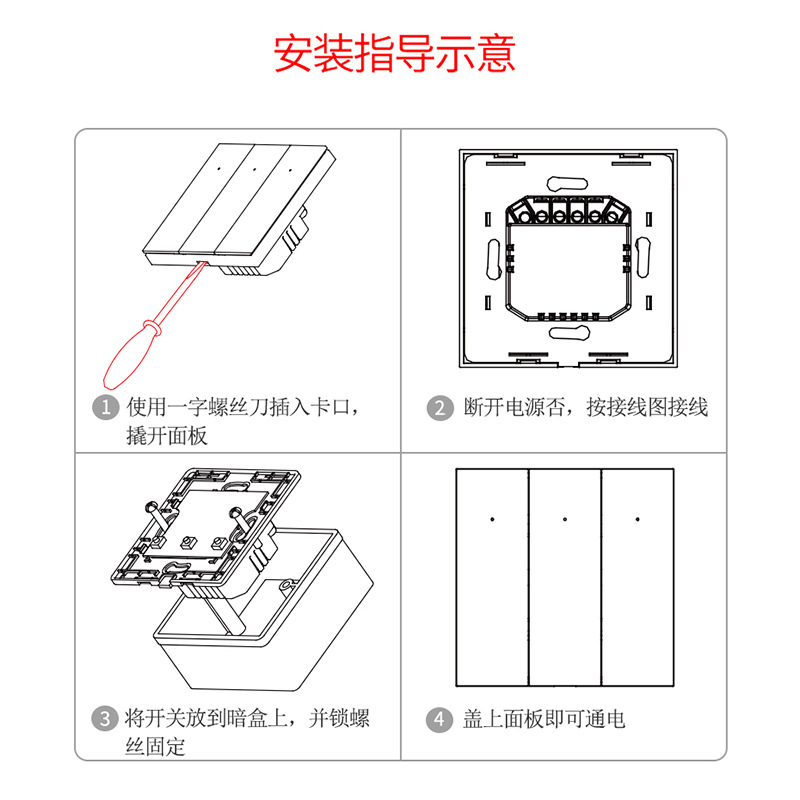 安装指导示意

1 使用一字螺丝刀插入卡口，撬开面板

2 断开电源否，按接线图接线

3 将开关放到暗盒上，并锁螺丝固定

4 盖上面板即可通电