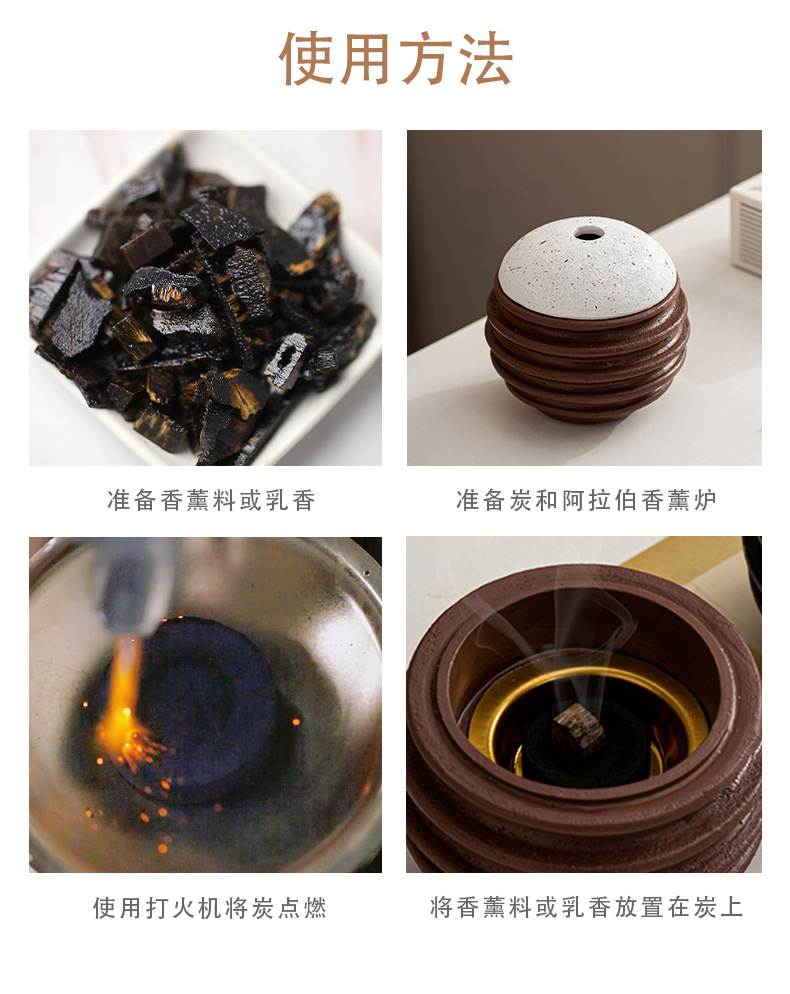 使用方法

准备香薰料或乳香

准备炭和阿拉伯香薰炉

使用打火机将炭点燃

将香薰料或乳香放置在炭上