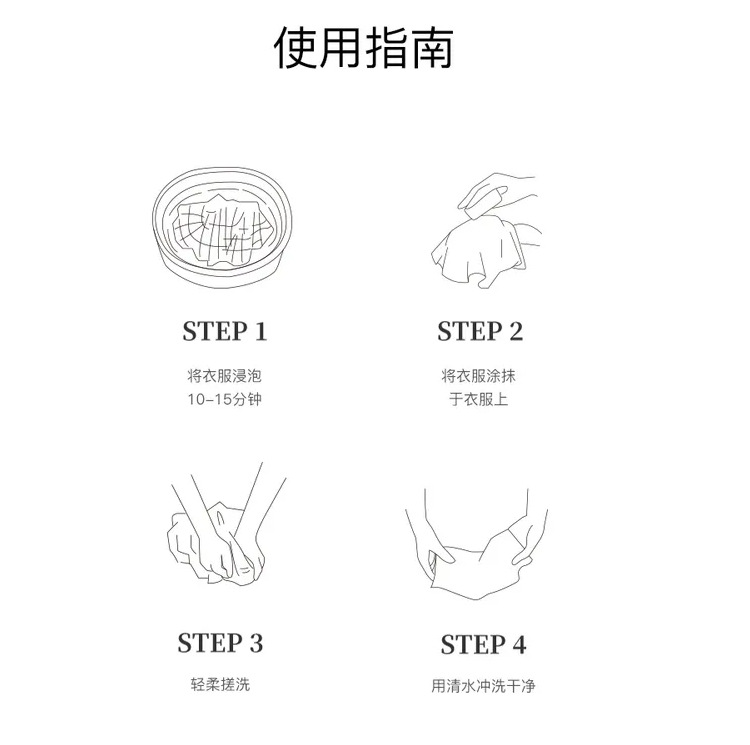 使用指南

STEP 1

将衣服浸泡
10-15分钟

STEP 2

将衣服涂抹
于衣服上

STEP 3

轻柔搓洗

STEP 4

用清水冲洗干净