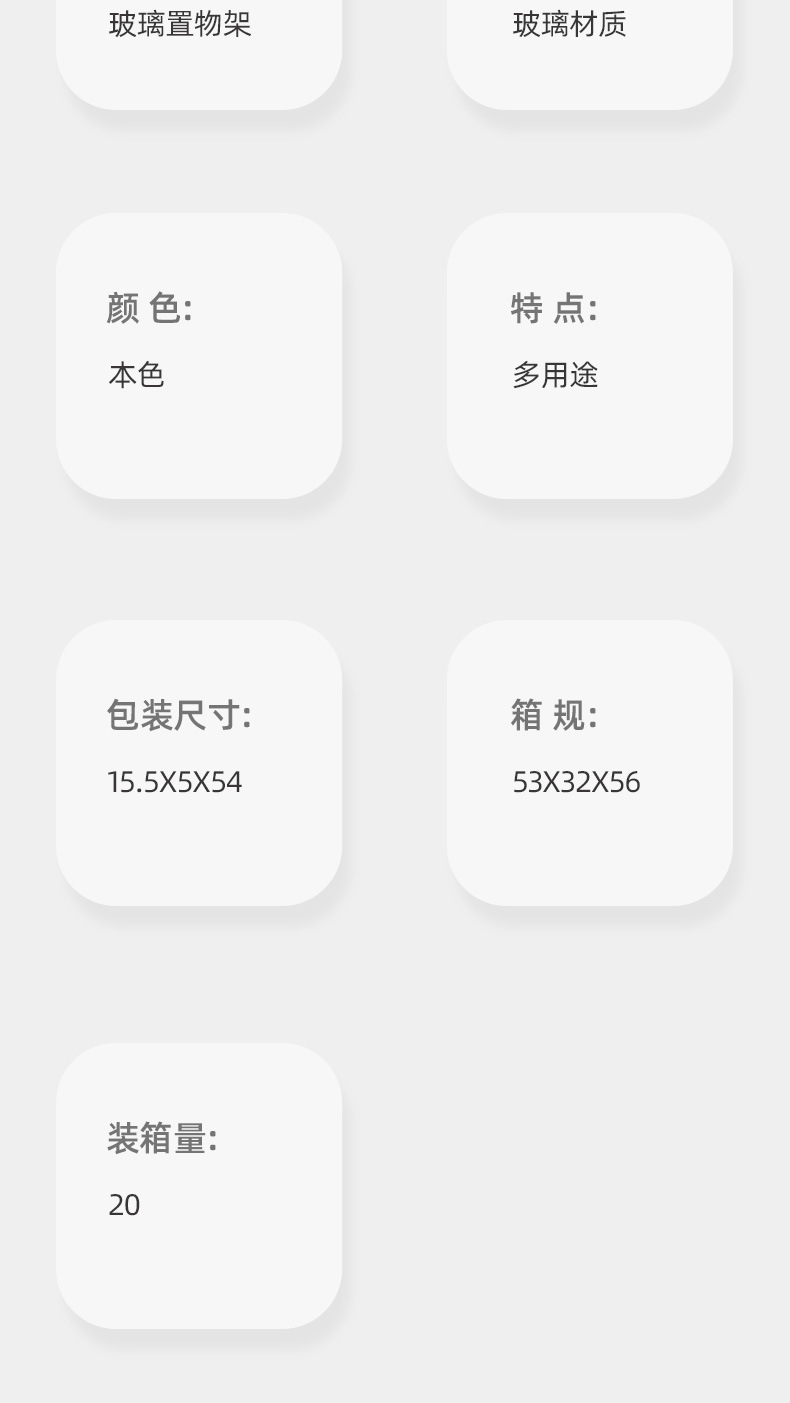 玻璃置物架

玻璃材质

颜 色:

本色

特 点:

多用途

包装尺寸:

15.5X5X54

箱 规:

53X32X56

装箱量:

20